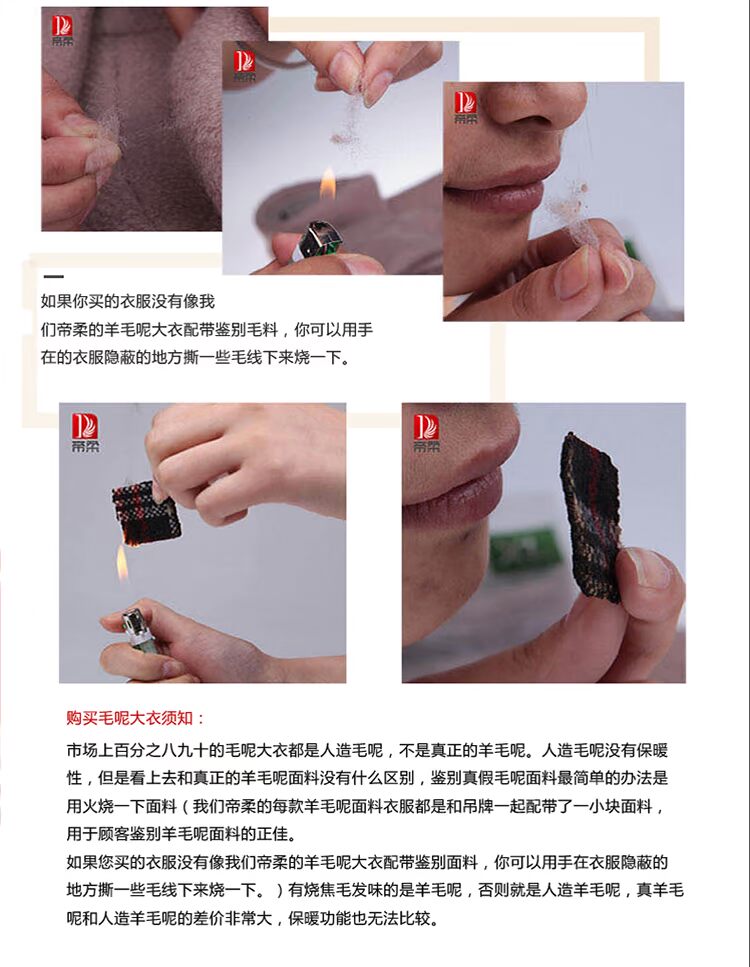 帝柔

帝柔

帝柔

如果你买的衣服没有像我们帝柔的羊毛呢大衣配带鉴别毛料，你可以用手在的衣服隐蔽的地方撕一些毛线下来烧一下。

帝柔

帝柔

购买毛呢大衣须知：

市场上百分之八九十的毛呢大衣都是人造毛呢，不是真正的羊毛呢。人造毛呢没有保暖性，但是看上去和真正的羊毛呢面料没有什么区别，鉴别真假毛呢面料最简单的办法是用火烧一下面料（我们帝柔的每款羊毛呢面料衣服都是和吊牌一起配带了一小块面料，用于顾客鉴别羊毛呢面料的正佳。
如果您买的衣服没有像我们帝柔的羊毛呢大衣配带鉴别面料，你可以用手在衣服隐蔽的地方撕一些毛线下来烧一下。）有烧焦毛发味的是羊毛呢，否则就是人造羊毛呢，真羊毛呢和人造羊毛呢的差价非常大，保暖功能也无法比较。