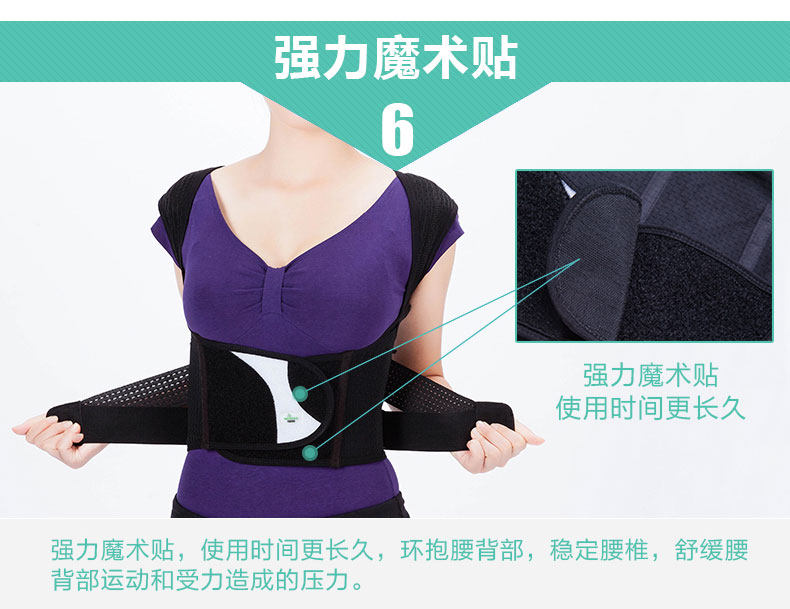 强力魔术贴

6

强力魔术贴
使用时间更长久

强力魔术贴，使用时间更长久，环抱腰背部，稳定腰椎，舒缓腰背部运动和受力造成的压力。