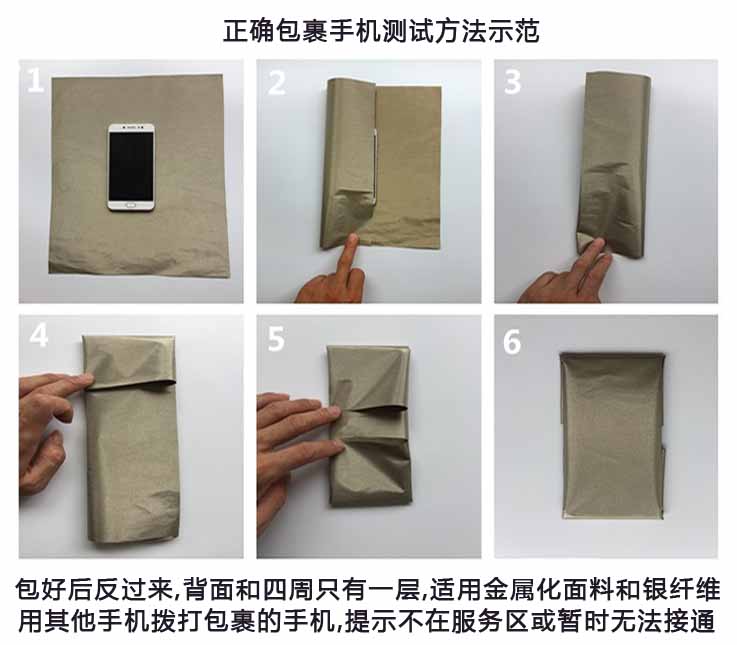 正确包裹手机测试方法示范

1

2

3

4

5

6

包好后反过来,背面和四周只有一层,适用金属化面料和银纤维
用其他手机拨打包裹的手机,提示不在服务区或暂时无法接通