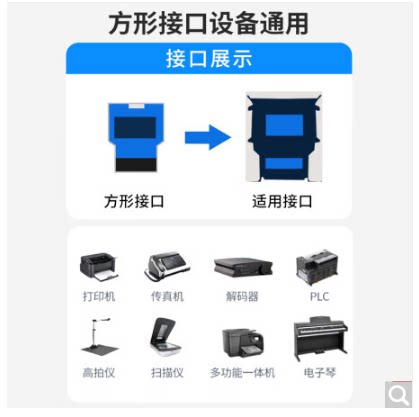 方形接口设备通用

接口展示

方形接口

适用接口

打印机

传真机

解码器

PLC

高拍仪

扫描仪

多功能一体机

电子琴