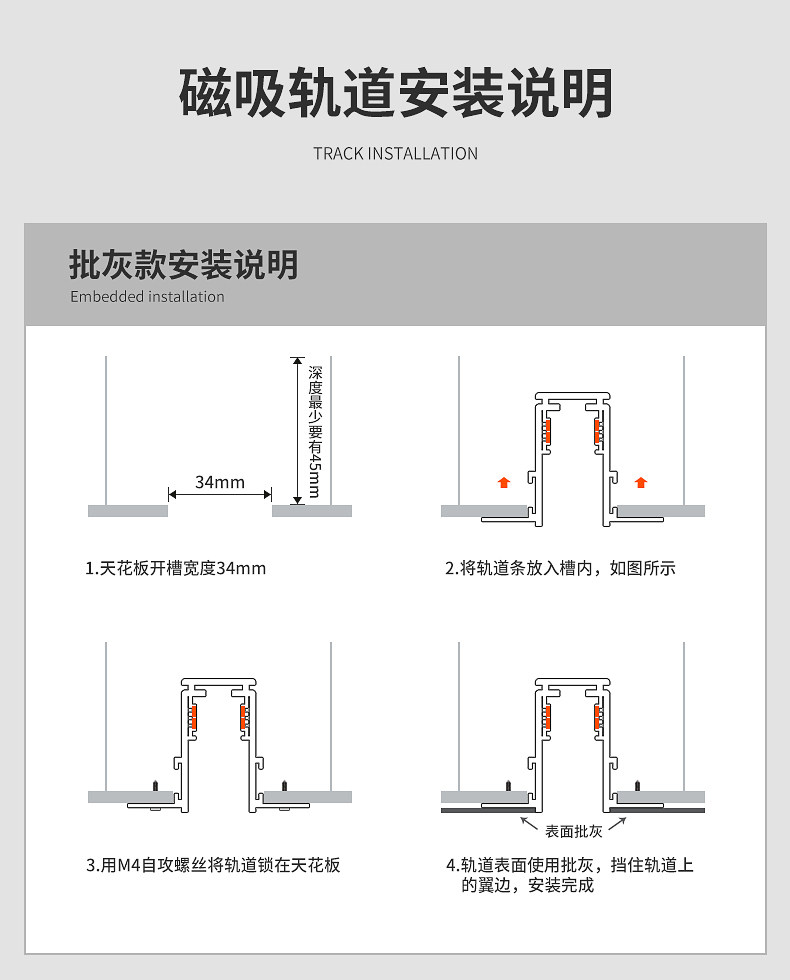 磁吸轨道安装说明

TRACK INSTALLATION

批灰款安装说明

Embedded installation

深度最少要有45mm

34mm

1.天花板开槽宽度34mm

2.将轨道条放入槽内，如图所示

3.用M4自攻螺丝将轨道锁在天花板

表面批灰

4.轨道表面使用批灰，挡住轨道上的翼边，安装完成