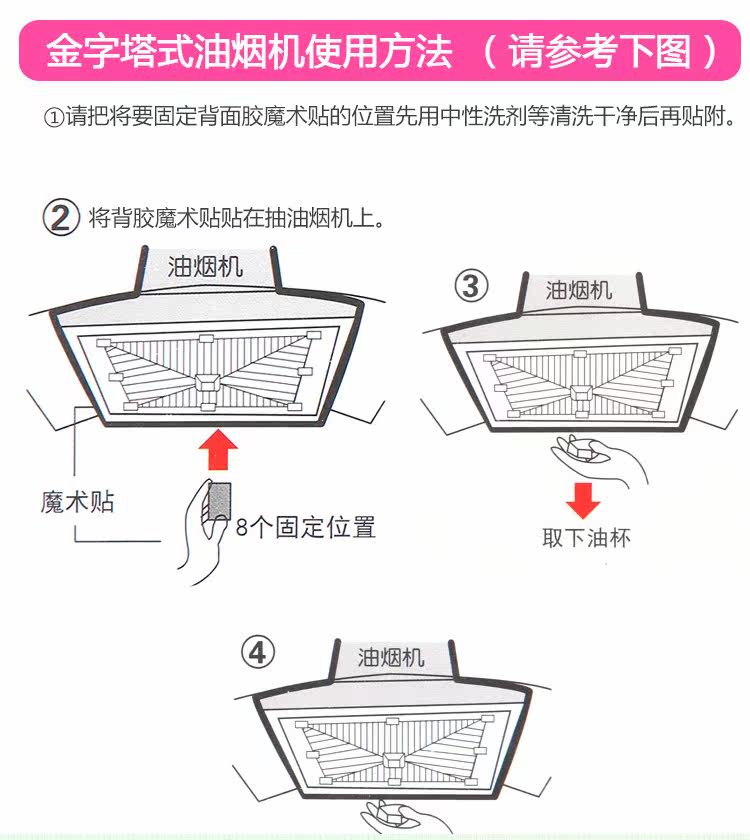 金字塔式油烟机使用方法 （请参考下图）

①请把将要固定背面胶魔术贴的位置先用中性洗剂等清洗干净后再贴附。

② 将背胶魔术贴贴在抽油烟机上。

油烟机

魔术贴

8个固定位置

③

油烟机

取下油杯

④

油烟机