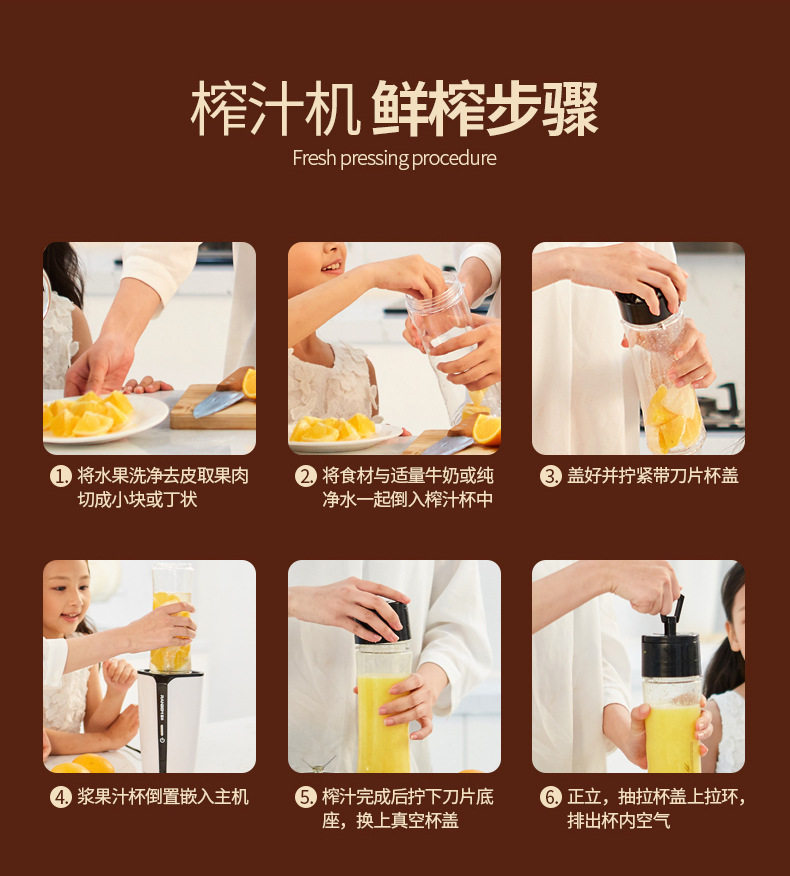 榨汁机 鲜榨步骤

Fresh pressing procedure

1. 将水果洗净去皮取果肉切成小块或丁状

2. 将食材与适量牛奶或纯净水一起倒入榨汁杯中

3. 盖好并拧紧带刀片杯盖

4. 浆果汁杯倒置嵌入主机

5. 榨汁完成后拧下刀片底座，换上真空杯盖

6. 正立，抽拉杯盖上拉环，排出杯内空气