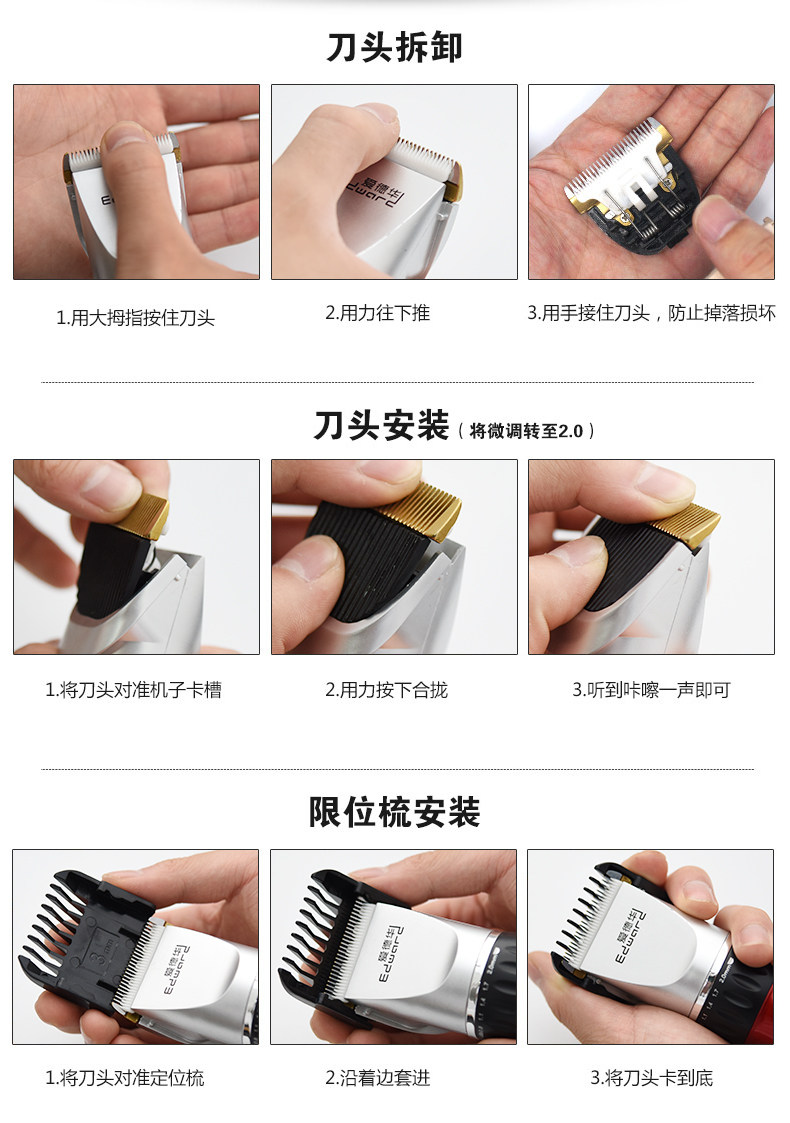 刀头拆卸

1.用大拇指按住刀头

2.用力往下推

3.用手接住刀头，防止掉落损坏

刀头安装（将微调转至2.0）

1.将刀头对准机子卡槽

2.用力按下合拢

3.听到咔嚓一声即可

限位梳安装

1.将刀头对准定位梳

2.沿着边套进

3.将刀头卡到底