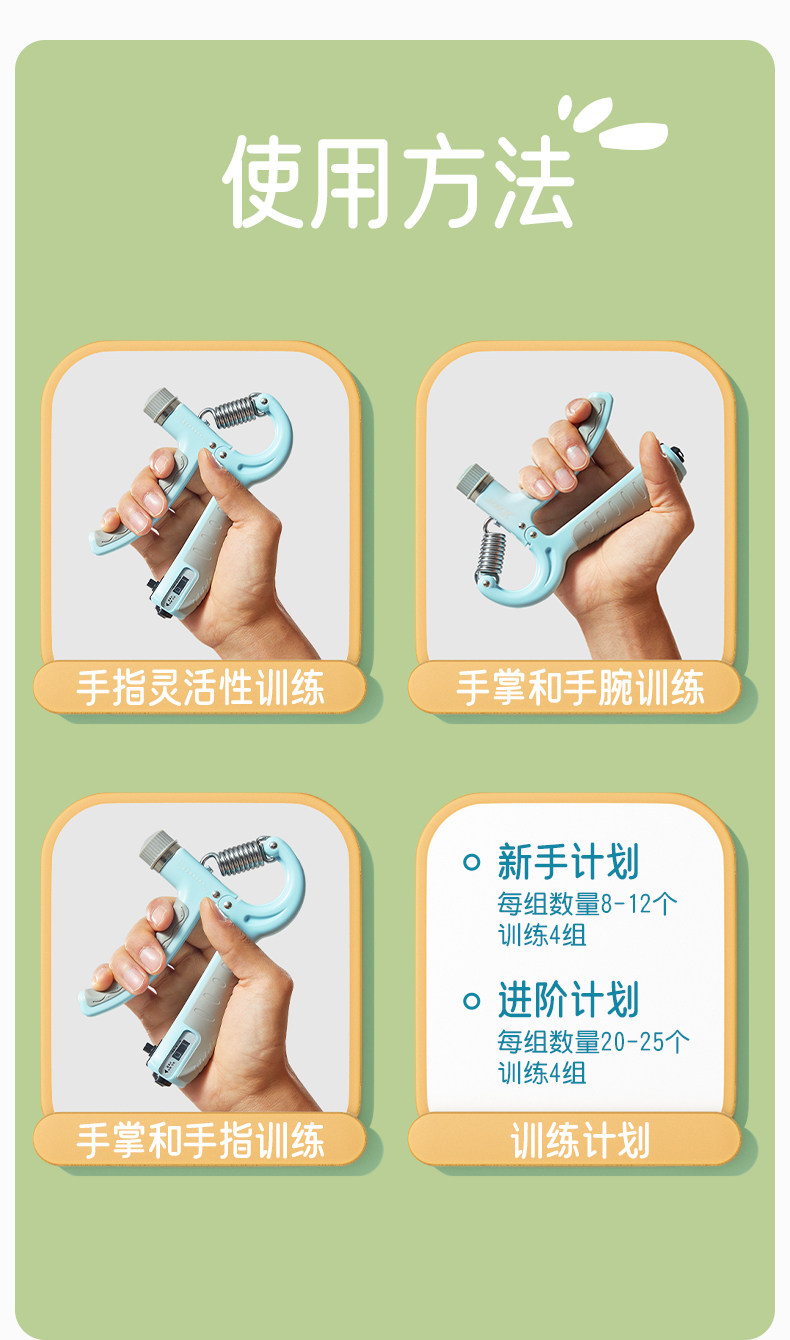 使用方法

手指灵活性训练

手掌和手腕训练

手掌和手指训练

新手计划
每组数量8-12个
训练4组

进阶计划
每组数量20-25个
训练4组

训练计划