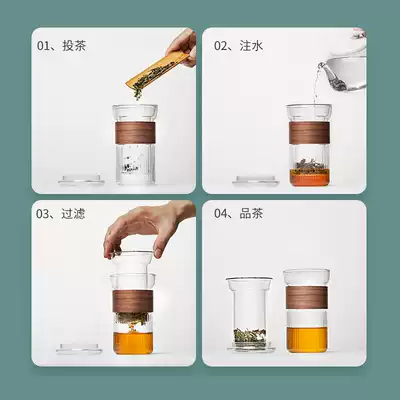 01、投茶

02、注水

03、过滤

04、品茶