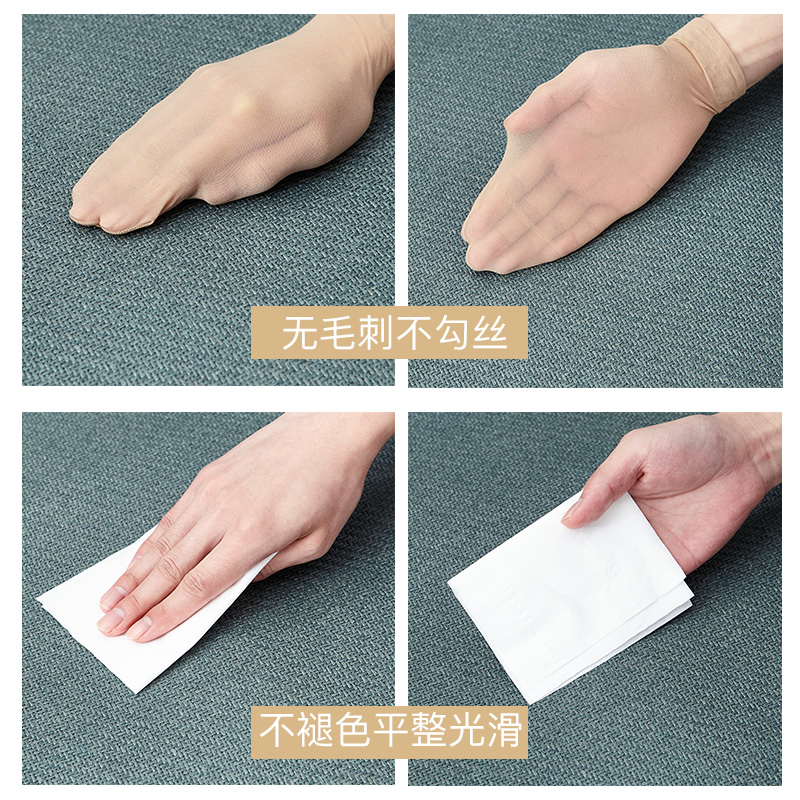 无毛刺不勾丝

不褪色平整光滑