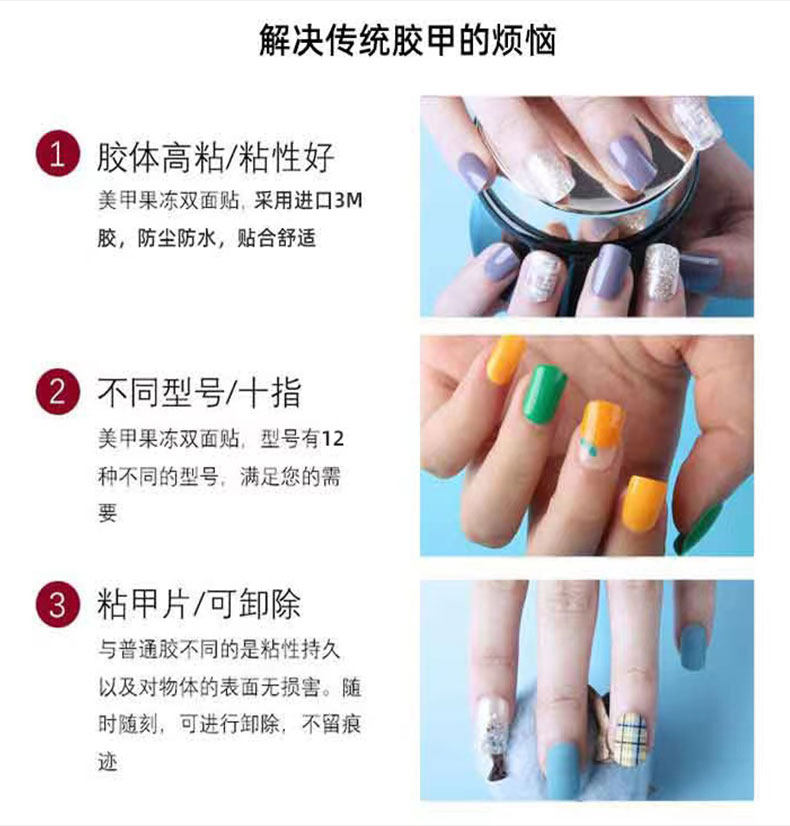 解决传统胶甲的烦恼

1 胶体高粘/粘性好

美甲果冻双面贴，采用进口3M胶，防尘防水，贴合舒适

2 不同型号/十指

美甲果冻双面贴，型号有12种不同的型号，满足您的需要

3 粘甲片/可卸除

与普通胶不同的是粘性持久以及对物体的表面无损害。随时随刻，可进行卸除，不留痕迹