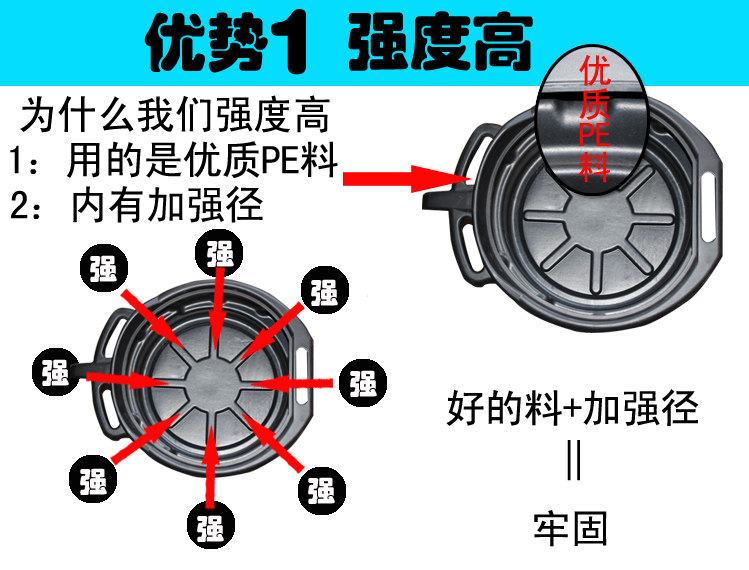 优势1 强度高

为什么我们强度高
1：用的是优质PE料
2：内有加强径

优质PE料

强
强
强
强
强
强
强
强

好的料+加强径
||
牢固