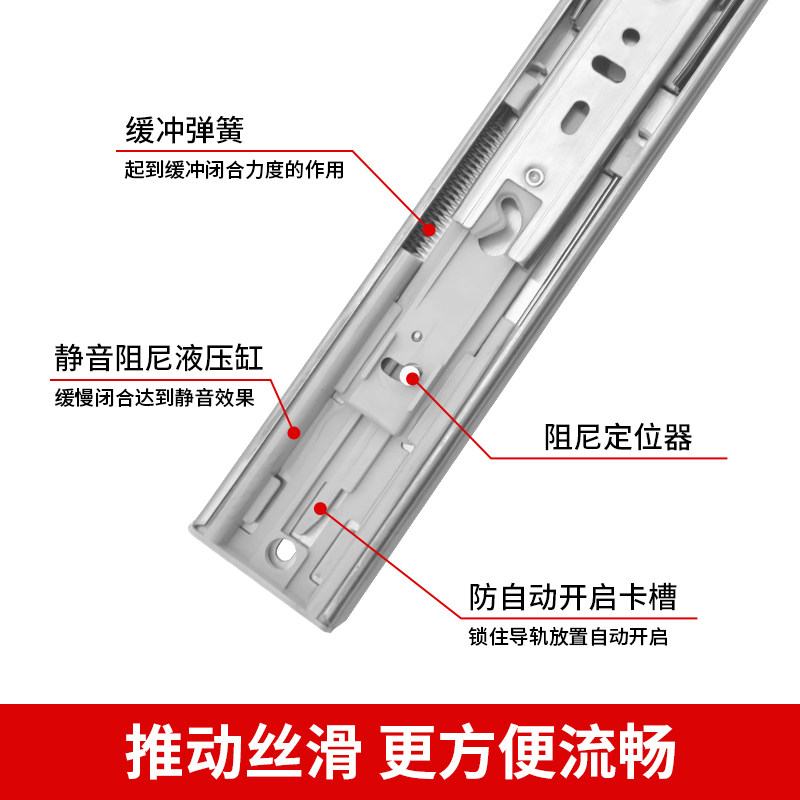 缓冲弹簧
起到缓冲闭合力度的作用

静音阻尼液压缸
缓慢闭合达到静音效果

阻尼定位器

防自动开启卡槽
锁住导轨放置自动开启

推动丝滑 更方便流畅