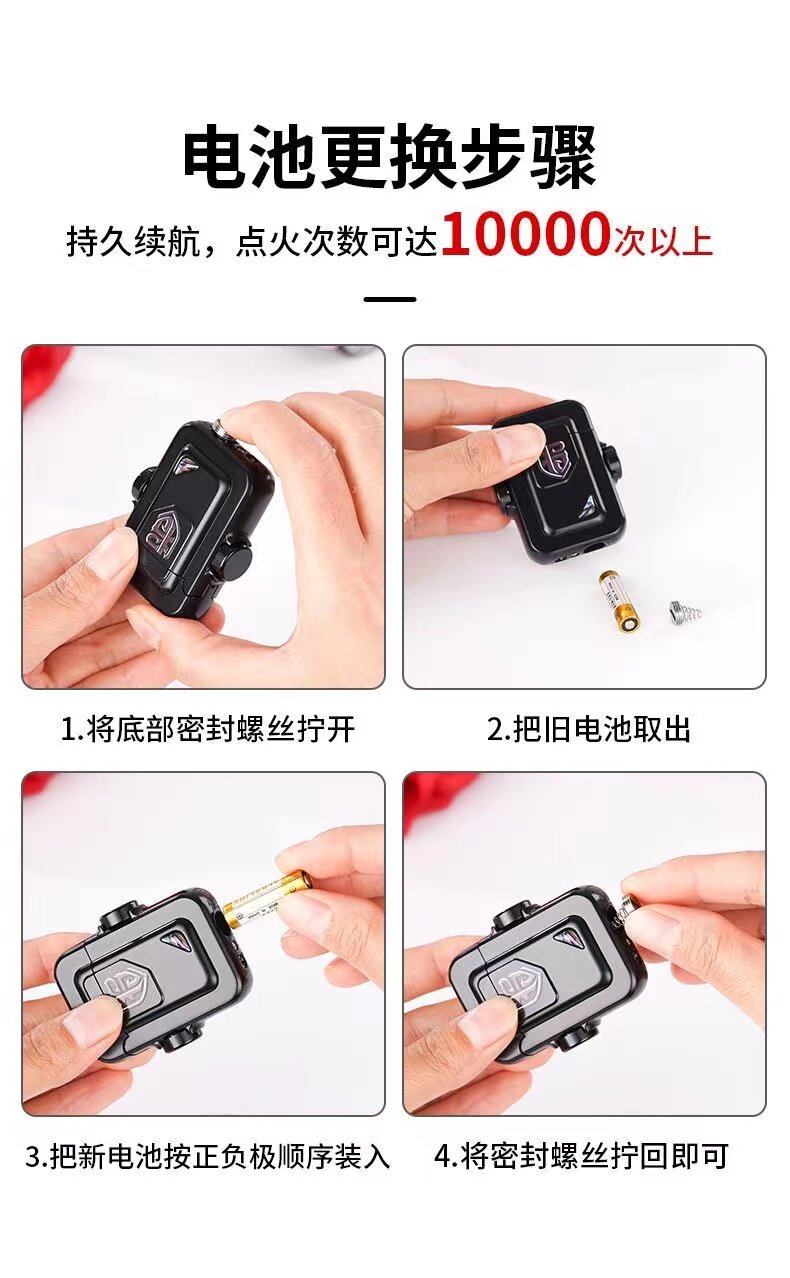 电池更换步骤

持久续航，点火次数可达10000次以上

1.将底部密封螺丝拧开

2.把旧电池取出

3.把新电池按正负极顺序装入

4.将密封螺丝拧回即可