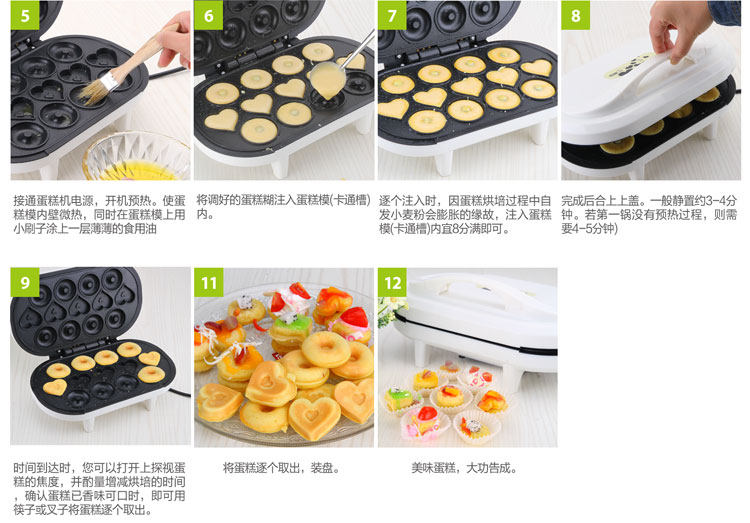 5

接通蛋糕机电源，开机预热。使蛋糕模内壁微热，同时在蛋糕模上用小刷子涂上一层薄薄的食用油

6

将调好的蛋糕糊注入蛋糕模(卡通槽)内。

7

逐个注入时，因蛋糕烘培过程中自发小麦粉会膨胀的缘故，注入蛋糕模(卡通槽)内宜8分满即可。

8

完成后合上上盖。一般静置约3-4分钟。若第一锅没有预热过程，则需要4-5分钟)

9

时间到达时，您可以打开上探视蛋糕的焦度，并酌量增减烘培的时间，确认蛋糕已香味可口时，即可用筷子或叉子将蛋糕逐个取出。

11

将蛋糕逐个取出，装盘。

12

美味蛋糕，大功告成。