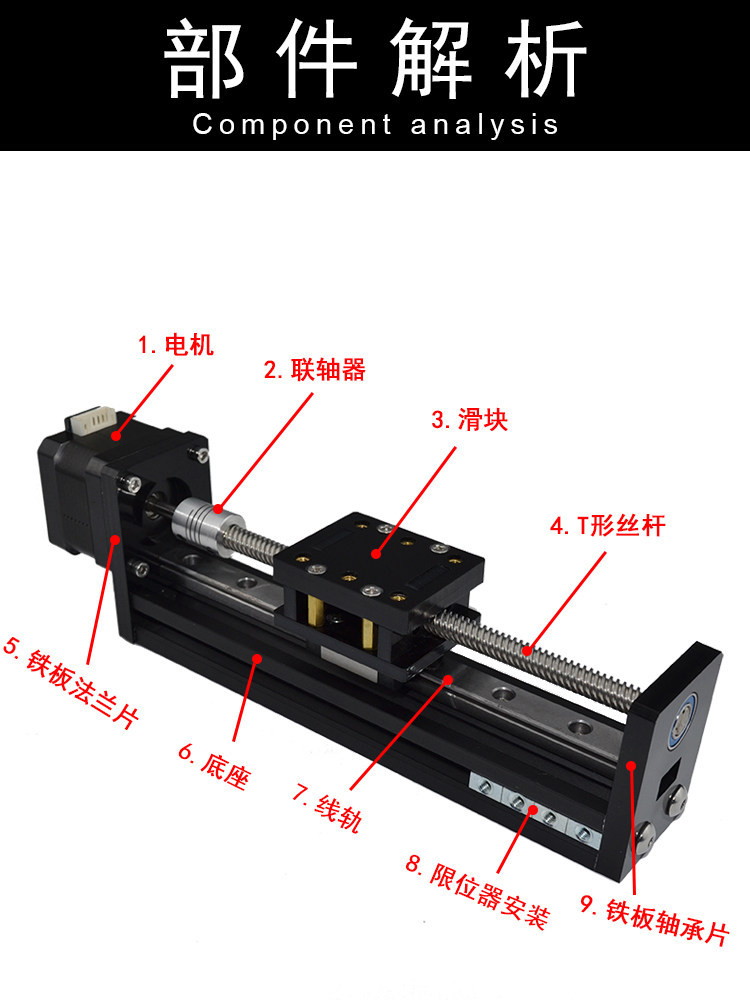 部件解析
Component analysis

1. 电机
2. 联轴器
3. 滑块
4. T形丝杆
5. 铁板法兰片
6. 底座
7. 线轨
8. 限位器安装
9. 铁板轴承片