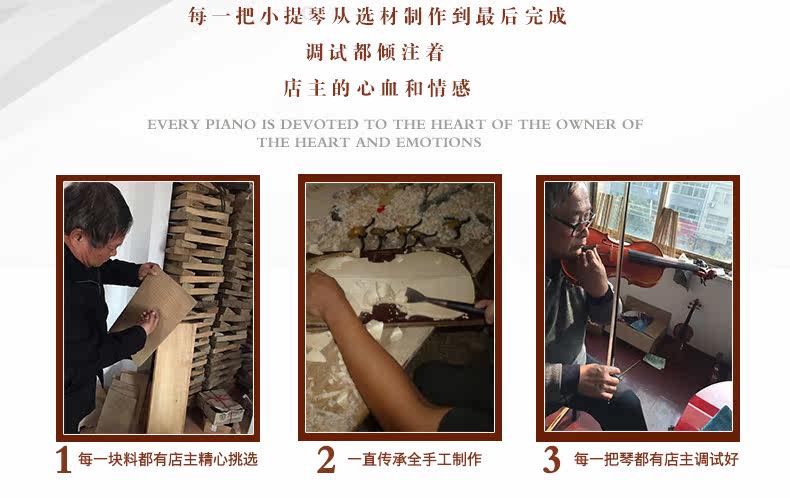 每一把小提琴从选材制作到最后完成

调试都倾注着

店主的心血和情感

EVERY PIANO IS DEVOTED TO THE HEART OF THE OWNER OF THE HEART AND EMOTIONS

1 每一块料都有店主精心挑选

2 一直传承全手工制作

3 每一把琴都有店主调试好