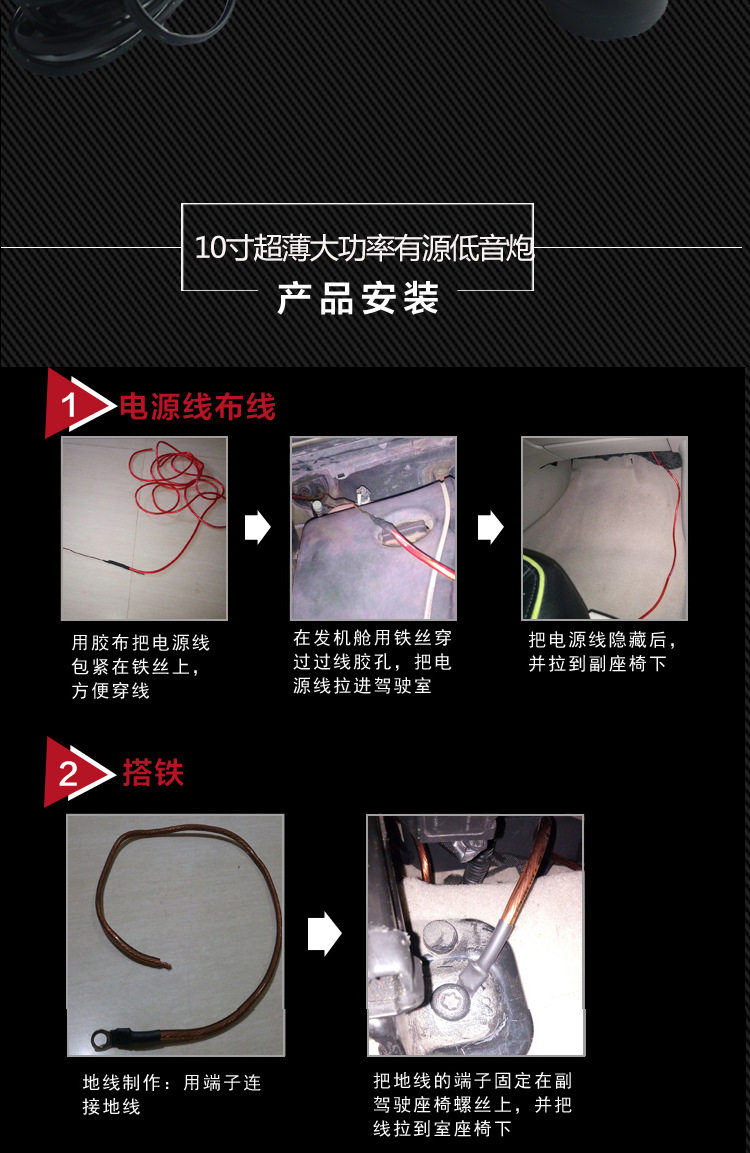 10寸超薄大功率有源低音炮
产品安装

1 电源线布线

用胶布把电源线包紧在铁丝上，方便穿线

在发机舱用铁丝穿过过线胶孔，把电源线拉进驾驶室

把电源线隐藏后，并拉到副座椅下

2 搭铁

地线制作：用端子连接地线

把地线的端子固定在副驾驶座椅螺丝上，并把线拉到室座椅下