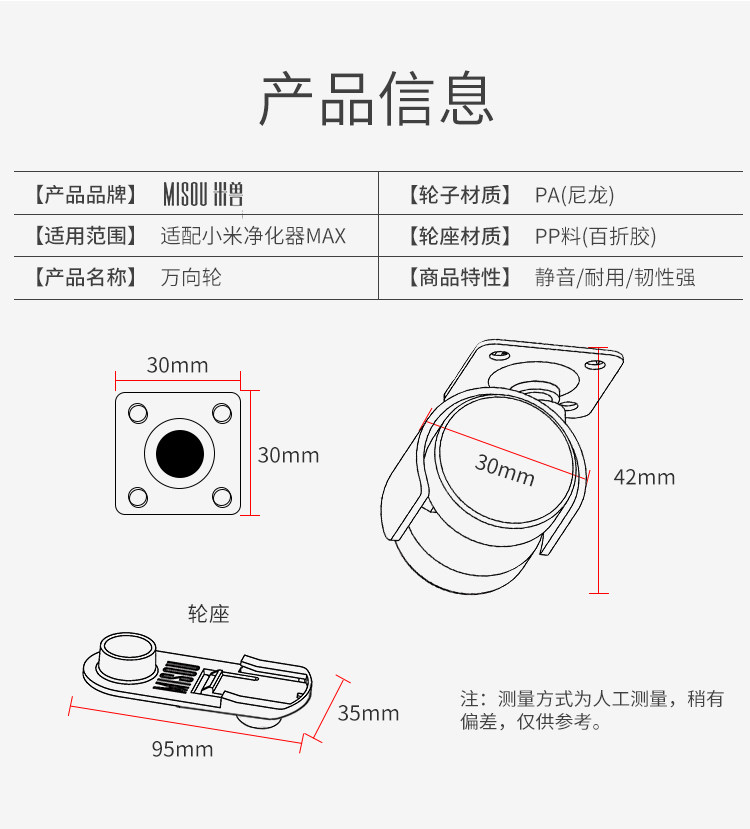 产品信息

| 【产品品牌】 | MISOU 米兽 | 【轮子材质】 | PA(尼龙) |
|---|---|---|---|
| 【适用范围】 | 适配小米净化器MAX | 【轮座材质】 | PP料(百折胶) |
| 【产品名称】 | 万向轮 | 【商品特性】 | 静音/耐用/韧性强 |

30mm

30mm

30mm

42mm

轮座

MISOU

35mm

95mm

注：测量方式为人工测量，稍有偏差，仅供参考。