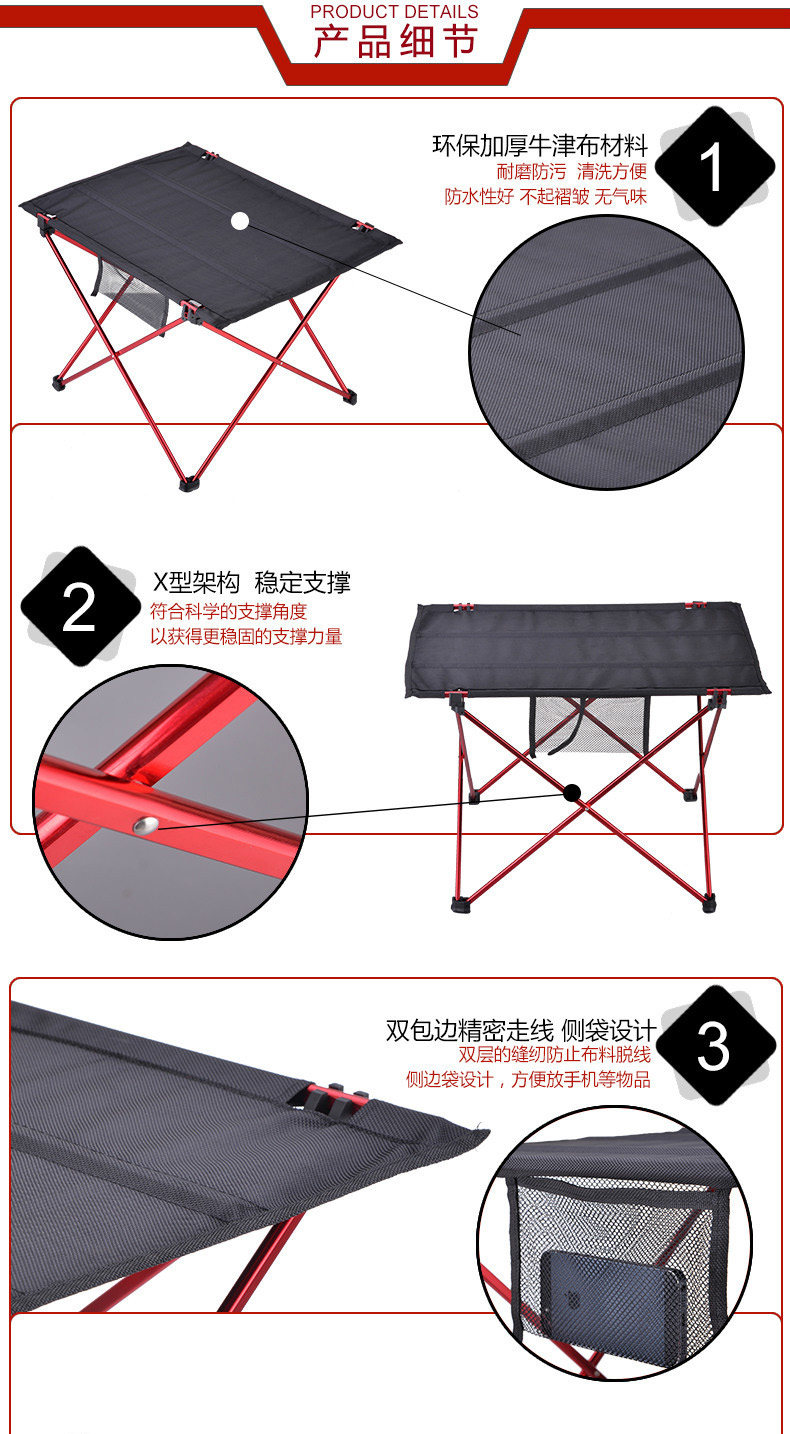 PRODUCT DETAILS
产品细节

环保加厚牛津布材料
耐磨防污 清洗方便
防水性好 不起褶皱 无气味

1

2

X型架构 稳定支撑
符合科学的支撑角度
以获得更稳固的支撑力量

双包边精密走线 侧袋设计
双层的缝纫防止布料脱线
侧边袋设计，方便放手机等物品

3