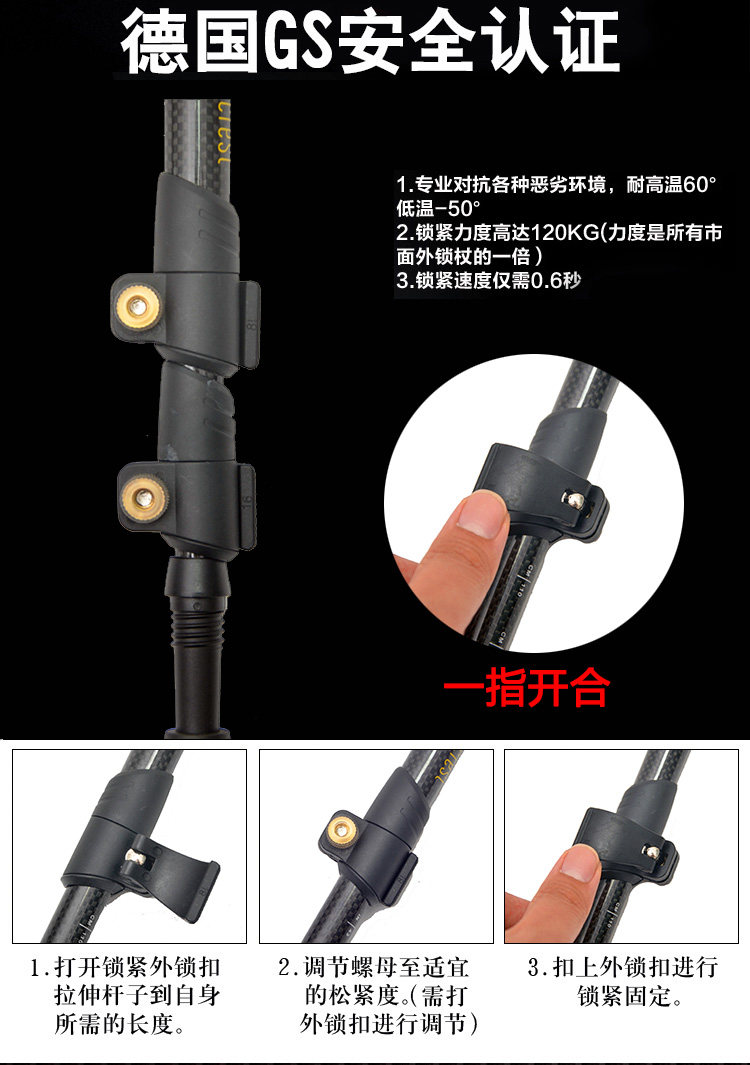 德国GS安全认证

1.专业对抗各种恶劣环境，耐高温60° 低温-50°
2.锁紧力度高达120KG(力度是所有市面外锁杖的一倍）
3.锁紧速度仅需0.6秒

一指开合

1.打开锁紧外锁扣拉伸杆子到自身所需的长度。

2.调节螺母至适宜的松紧度。(需打外锁扣进行调节)

3.扣上外锁扣进行锁紧固定。