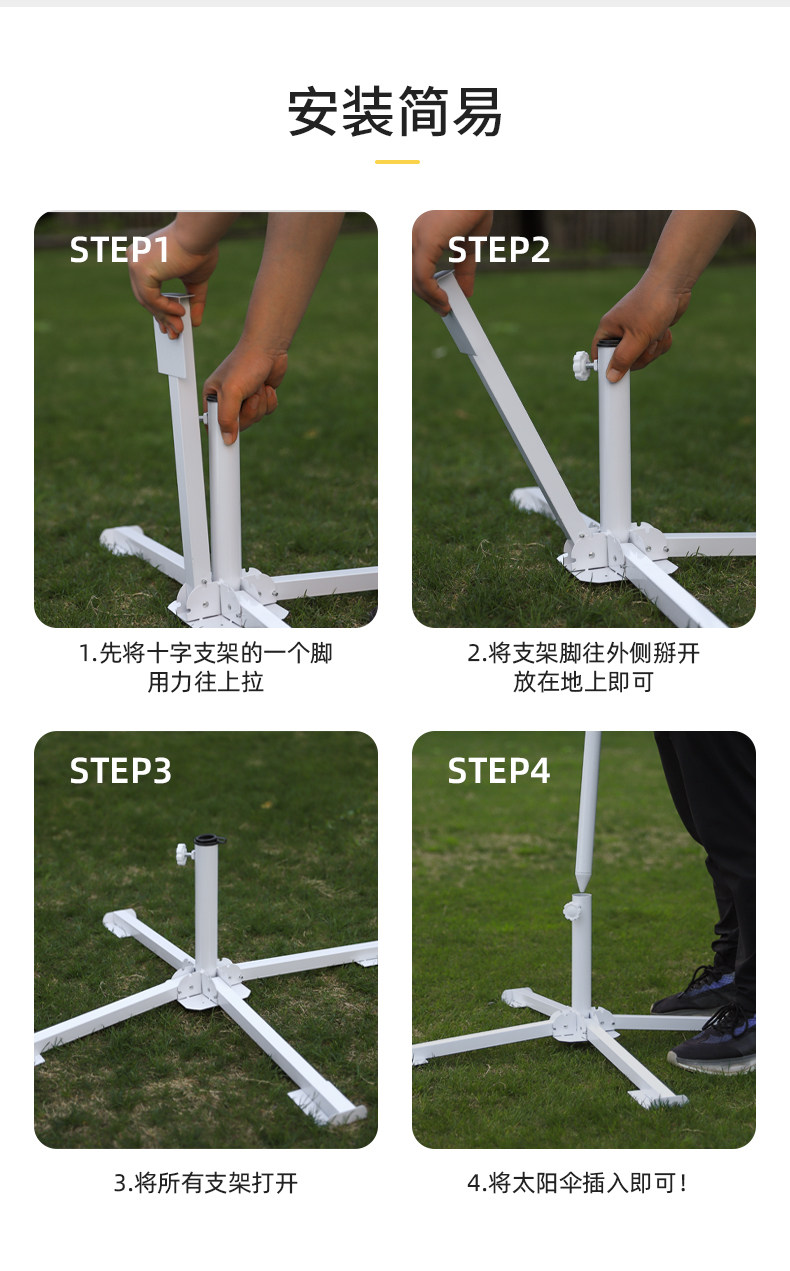 安装简易

STEP1

1.先将十字支架的一个脚用力往上拉

STEP2

2.将支架脚往外侧掰开放在地上即可

STEP3

3.将所有支架打开

STEP4

4.将太阳伞插入即可!