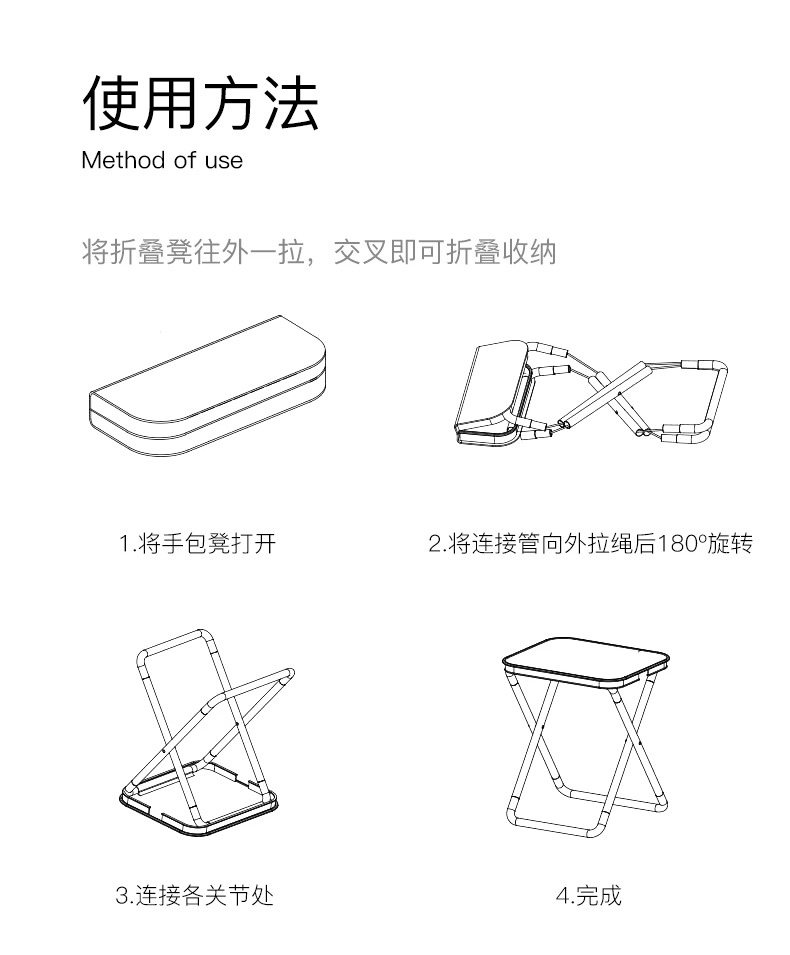 使用方法
Method of use

将折叠凳往外一拉，交叉即可折叠收纳

1.将手包凳打开

2.将连接管向外拉绳后180°旋转

3.连接各关节处

4.完成