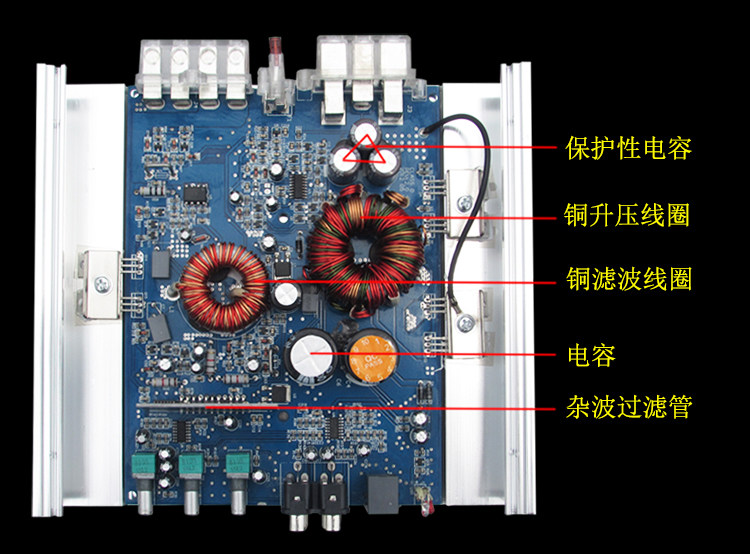 保护性电容

铜升压线圈

铜滤波线圈

电容

杂波过滤管

QC
PASS