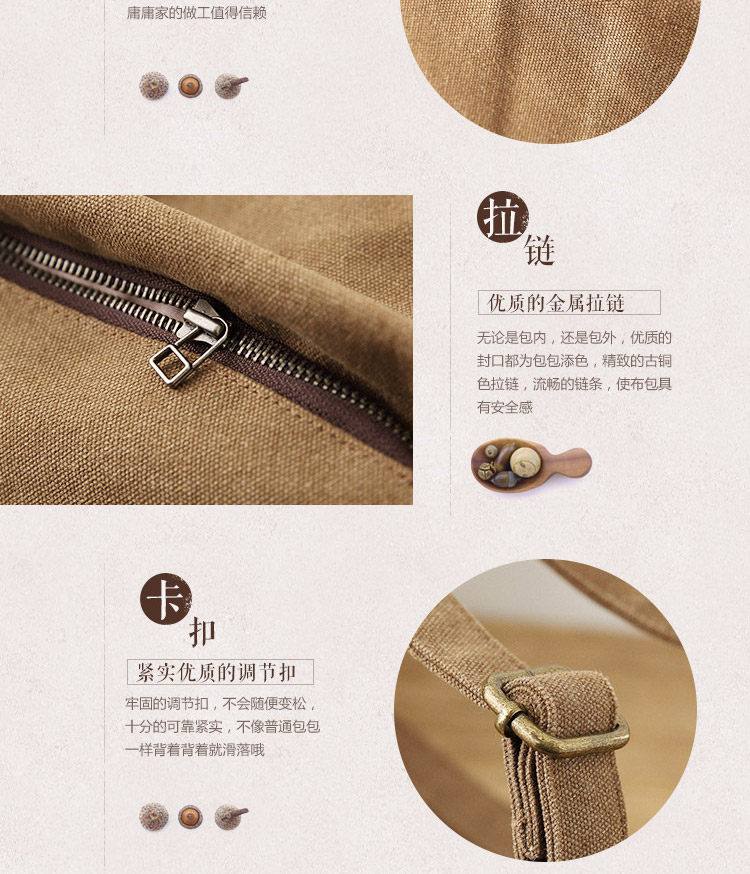 庸庸家的做工值得信赖

拉链

优质的金属拉链

无论是包内，还是包外，优质的封口都为包包添色，精致的古铜色拉链，流畅的链条，使布包具有安全感

卡扣

紧实优质的调节扣

牢固的调节扣，不会随便变松，十分的可靠紧实，不像普通包包一样背着背着就滑落哦