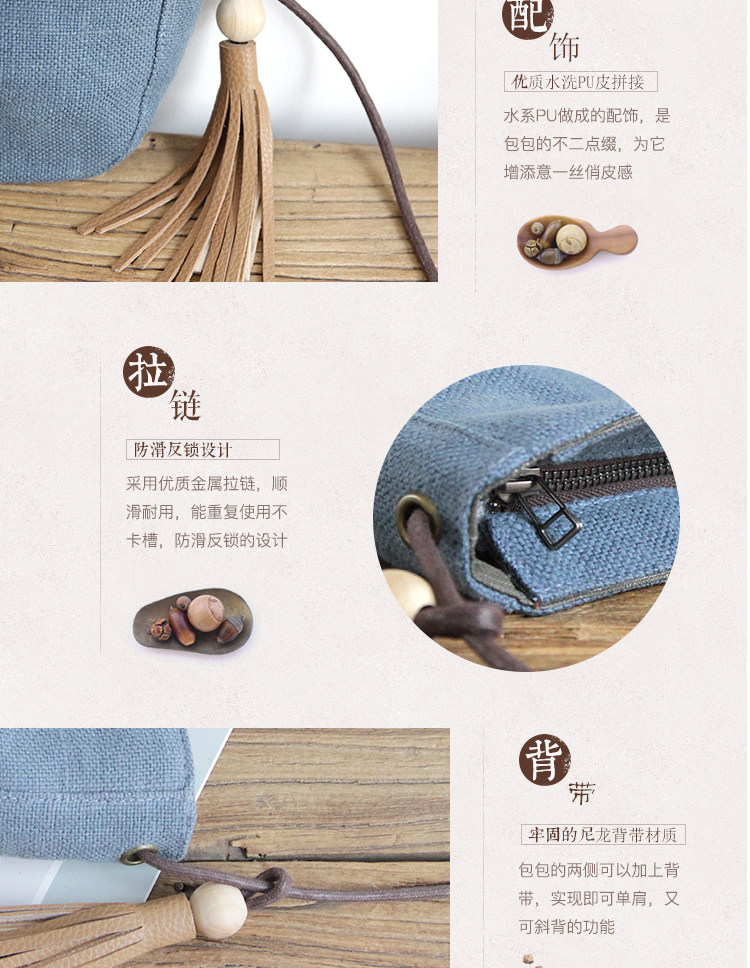 配饰

优质水洗PU皮拼接

水系PU做成的配饰，是包包的不二点缀，为它增添意一丝俏皮感

拉链

防滑反锁设计

采用优质金属拉链，顺滑耐用，能重复使用不卡槽，防滑反锁的设计

背带

牢固的尼龙背带材质

包包的两侧可以加上背带，实现即可单肩，又可斜背的功能