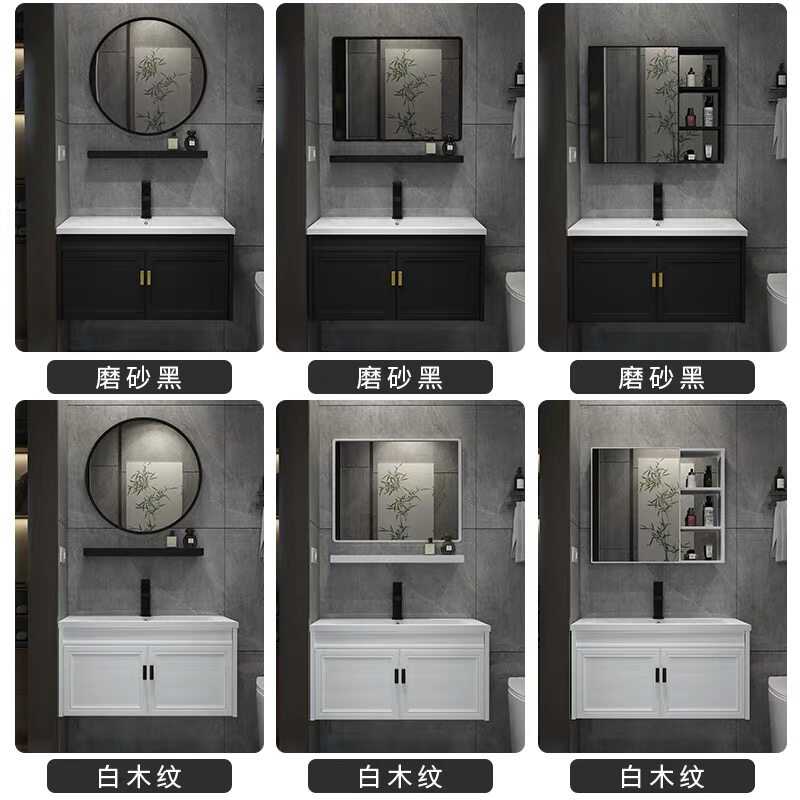 磨砂黑

磨砂黑

磨砂黑

白木纹

白木纹

白木纹