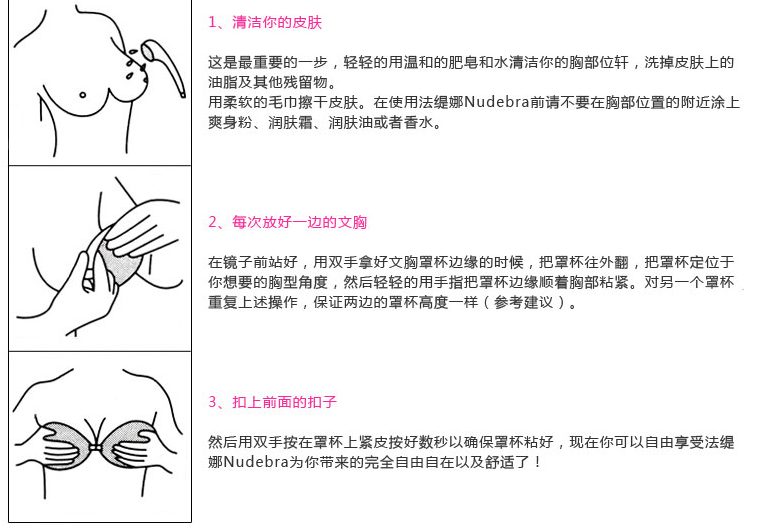 1、清洁你的皮肤

这是最重要的一步，轻轻的用温和的肥皂和水清洁你的胸部位轩，洗掉皮肤上的油脂及其他残留物。
用柔软的毛巾擦干皮肤。在使用法缇娜Nudebra前请不要在胸部位置的附近涂上爽身粉、润肤霜、润肤油或者香水。

2、每次放好一边的文胸

在镜子前站好，用双手拿好文胸罩杯边缘的时候，把罩杯往外翻，把罩杯定位于你想要的胸型角度，然后轻轻的用手指把罩杯边缘顺着胸部粘紧。对另一个罩杯重复上述操作，保证两边的罩杯高度一样（参考建议）。

3、扣上前面的扣子

然后用双手按在罩杯上紧皮按好数秒以确保罩杯粘好，现在你可以自由享受法缇娜Nudebra为你带来的完全自由自在以及舒适了！