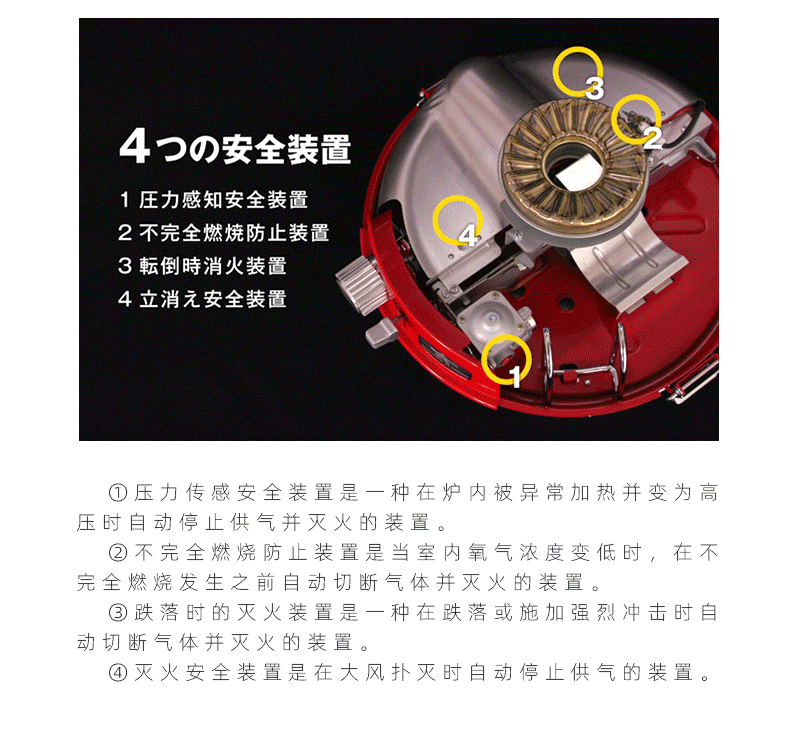 4つの安全装置

1 圧力感知安全装置
2 不完全燃焼防止装置
3 転倒時消火装置
4 立消え安全装置

3
2
4
1

①压力传感安全装置是一种在炉内被异常加热并变为高压时自动停止供气并灭火的装置。

②不完全燃烧防止装置是当室内氧气浓度变低时，在不完全燃烧发生之前自动切断气体并灭火的装置。

③跌落时的灭火装置是一种在跌落或施加强烈冲击时自动切断气体并灭火的装置。

④灭火安全装置是在大风扑灭时自动停止供气的装置。