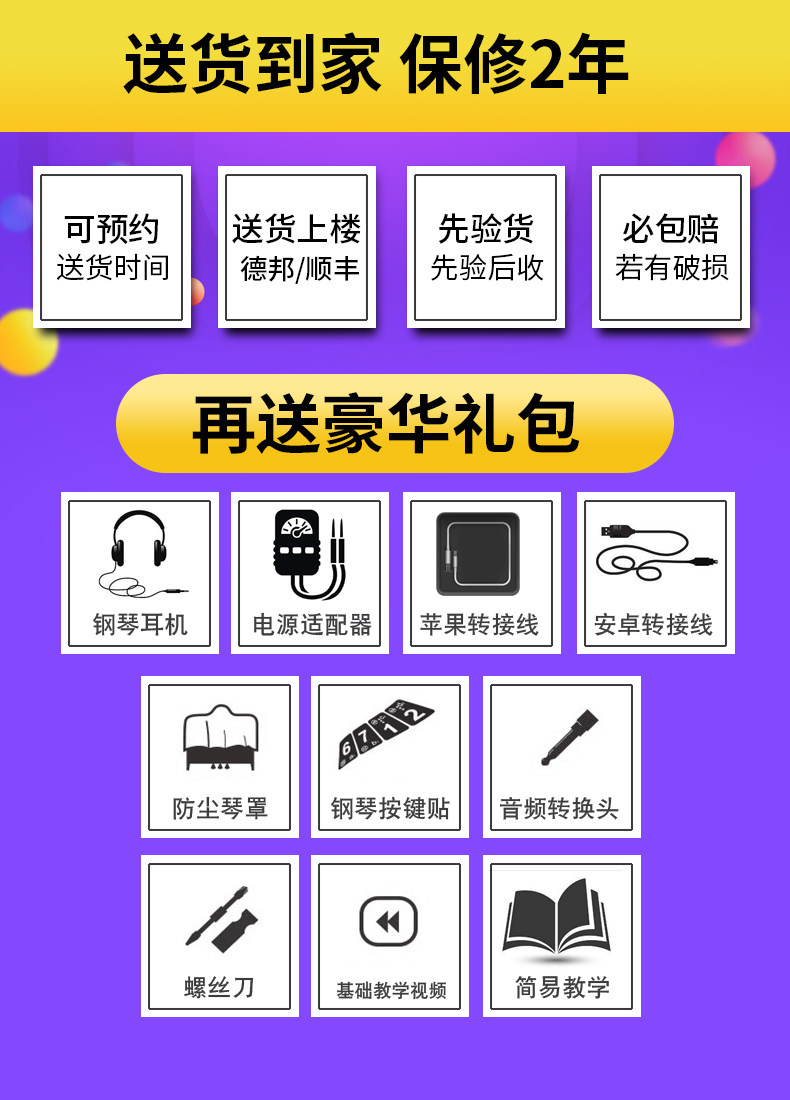 送货到家 保修2年

可预约
送货时间

送货上楼
德邦/顺丰

先验货
先验后收

必包赔
若有破损

再送豪华礼包

钢琴耳机

电源适配器

苹果转接线

安卓转接线

防尘琴罩

钢琴按键贴

音频转换头

螺丝刀

基础教学视频

简易教学