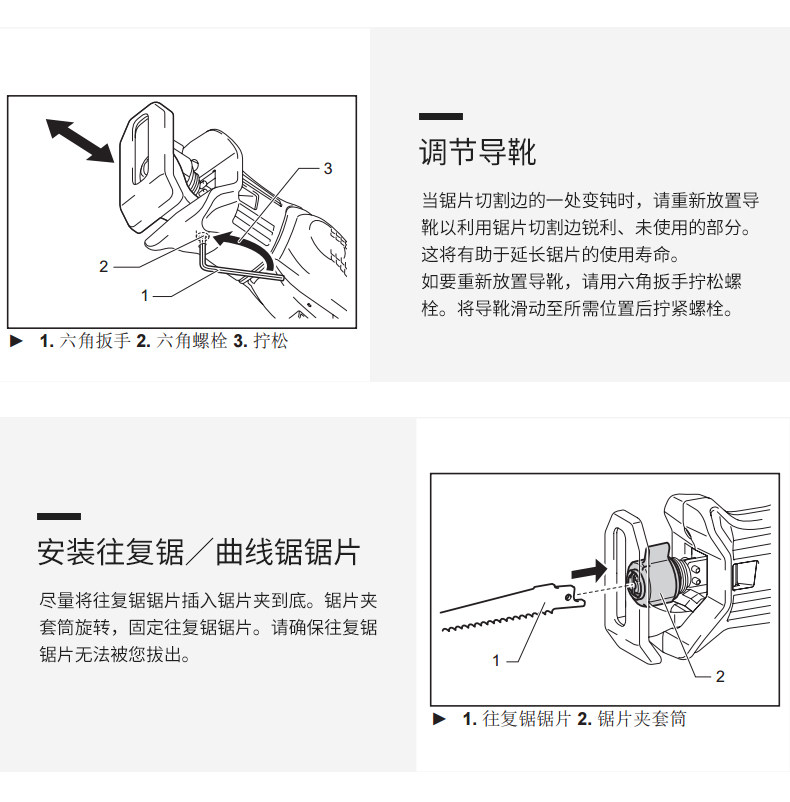 3

2

1

► 1. 六角扳手 2. 六角螺栓 3. 拧松

调节导靴

当锯片切割边的一处变钝时，请重新放置导靴以利用锯片切割边锐利、未使用的部分。这将有助于延长锯片的使用寿命。
如要重新放置导靴，请用六角扳手拧松螺栓。将导靴滑动至所需位置后拧紧螺栓。

安装往复锯／曲线锯锯片

尽量将往复锯锯片插入锯片夹到底。锯片夹套筒旋转，固定往复锯锯片。请确保往复锯锯片无法被您拔出。

1

2

► 1. 往复锯锯片 2. 锯片夹套筒