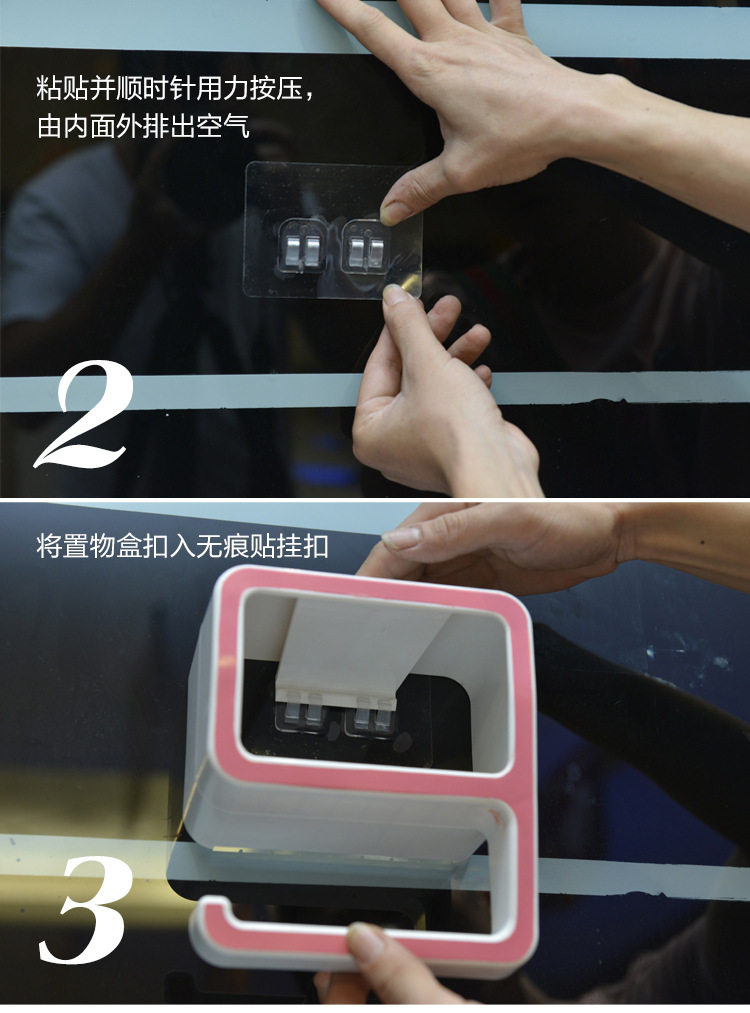 粘贴并顺时针用力按压，
由内面外排出空气

2

将置物盒扣入无痕贴挂扣

3