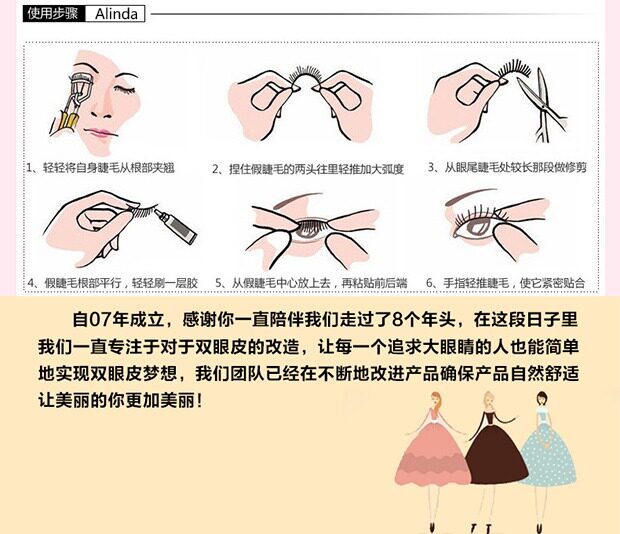 使用步骤 Alinda

1、轻轻将自身睫毛从根部夹翘

2、捏住假睫毛的两头往里轻推加大弧度

3、从眼尾睫毛处较长那段做修剪

4、假睫毛根部平行，轻轻刷一层胶

5、从假睫毛中心放上去，再粘贴前后端

6、手指轻推睫毛，使它紧密贴合

自07年成立，感谢你一直陪伴我们走过了8个年头，在这段日子里我们一直专注于对于双眼皮的改造，让每一个追求大眼睛的人也能简单地实现双眼皮梦想，我们团队已经在不断地改进产品确保产品自然舒适让美丽的你更加美丽！