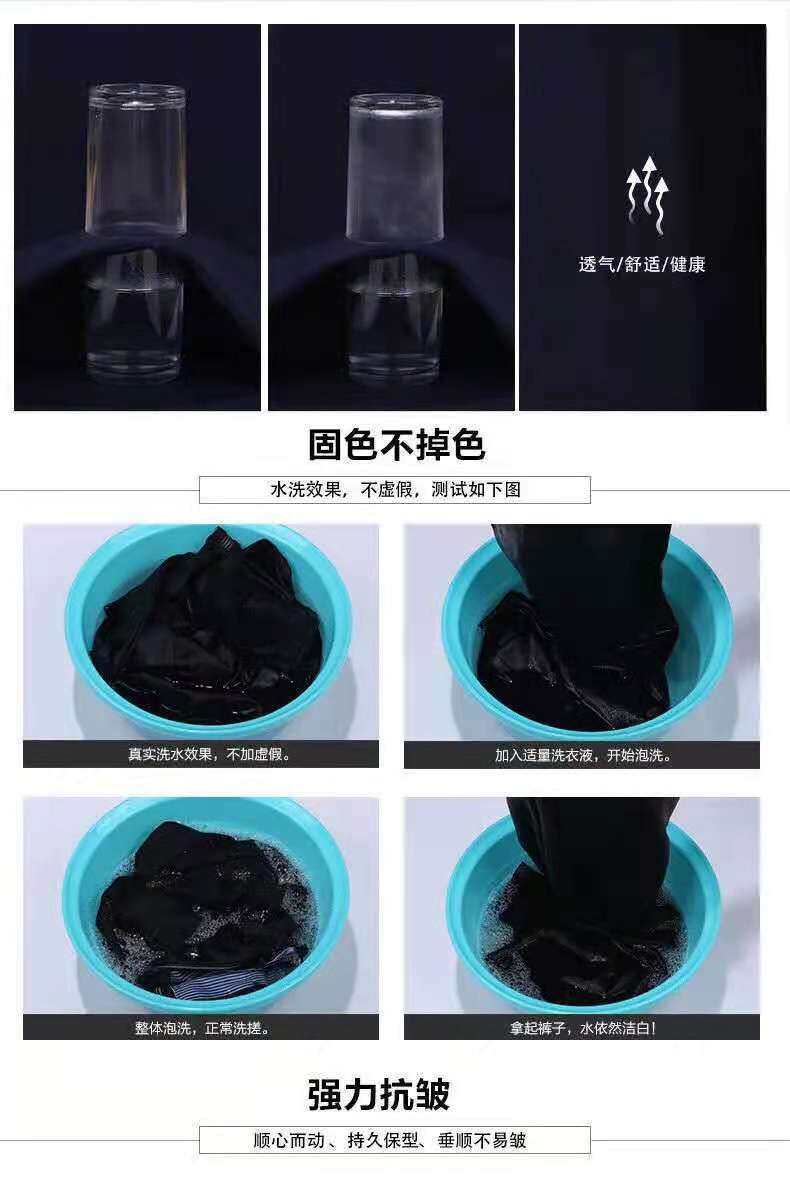 透气/舒适/健康

固色不掉色

水洗效果，不虚假，测试如下图

真实洗水效果，不加虚假。

加入适量洗衣液，开始泡洗。

整体泡洗，正常洗搓。

拿起裤子，水依然洁白！

强力抗皱

顺心而动、持久保型、垂顺不易皱