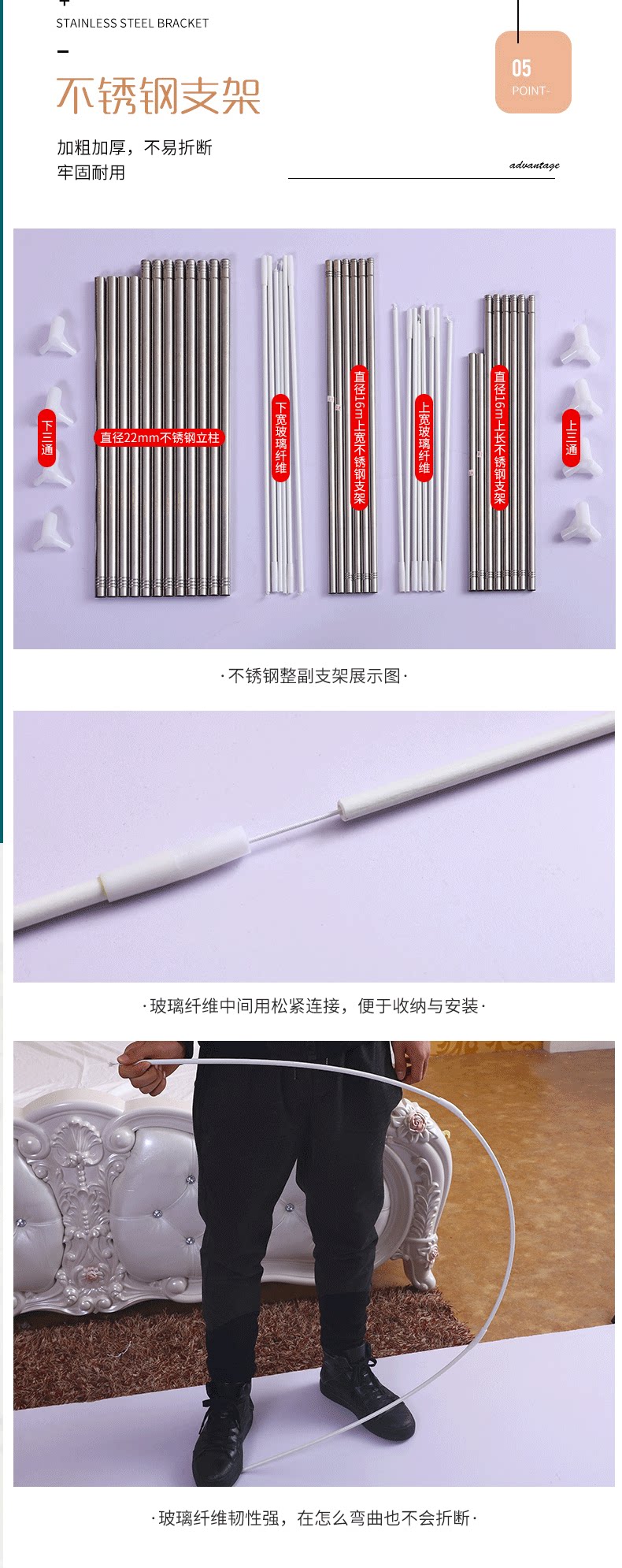 STAINLESS STEEL BRACKET

不锈钢支架

05
POINT-

加粗加厚，不易折断
牢固耐用

advantage

下三通

直径22mm不锈钢立柱

下宽玻璃纤维

直径16m上宽不锈钢支架

上宽玻璃纤维

直径16m上长不锈钢支架

上三通

·不锈钢整副支架展示图·

·玻璃纤维中间用松紧连接，便于收纳与安装·

·玻璃纤维韧性强，在怎么弯曲也不会折断·