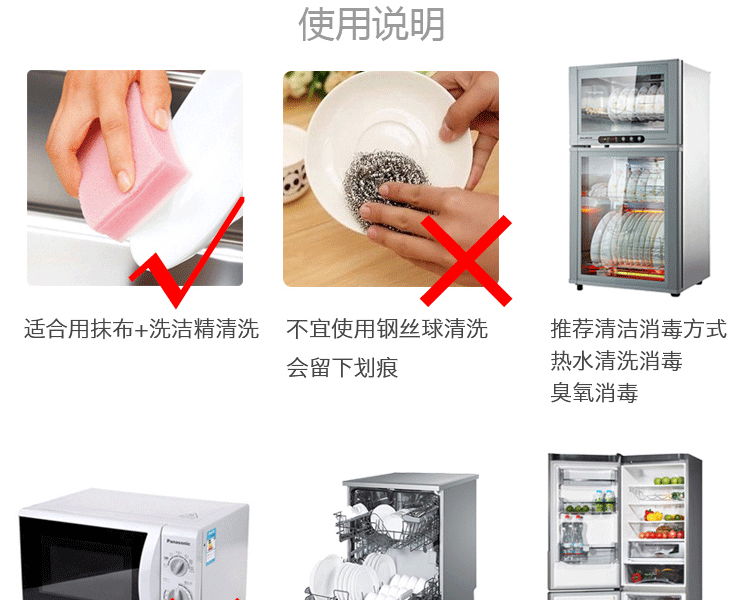 使用说明

适合用抹布+洗洁精清洗

不宜使用钢丝球清洗
会留下划痕

推荐清洁消毒方式
热水清洗消毒
臭氧消毒

Panasonic