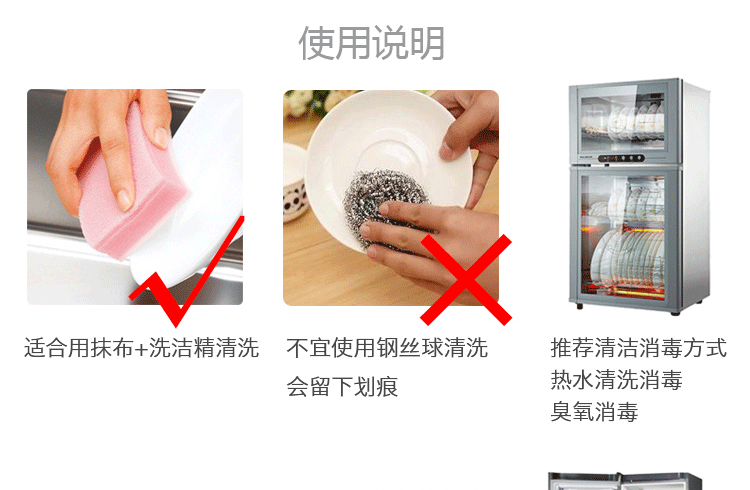 使用说明

适合用抹布+洗洁精清洗

不宜使用钢丝球清洗
会留下划痕

推荐清洁消毒方式
热水清洗消毒
臭氧消毒