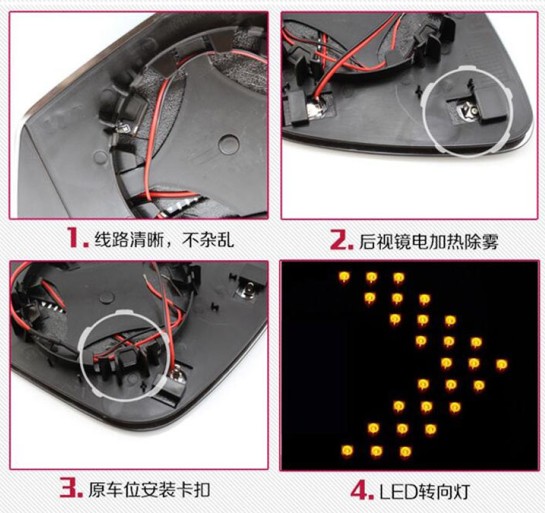 1. 线路清晰，不杂乱

2. 后视镜电加热除雾

3. 原车位安装卡扣

4. LED转向灯