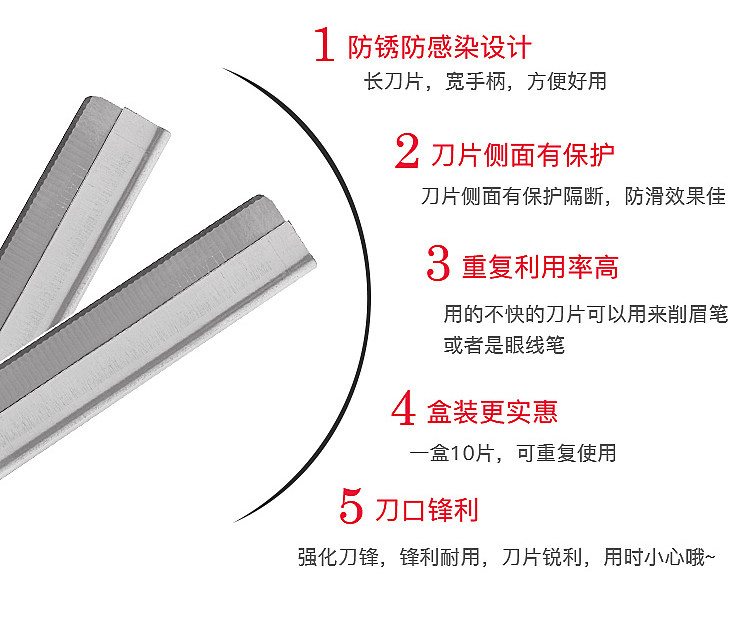 1 防锈防感染设计
长刀片，宽手柄，方便好用

2 刀片侧面有保护
刀片侧面有保护隔断，防滑效果佳

3 重复利用率高
用的不快的刀片可以用来削眉笔或者是眼线笔

4 盒装更实惠
一盒10片，可重复使用

5 刀口锋利
强化刀锋，锋利耐用，刀片锐利，用时小心哦~