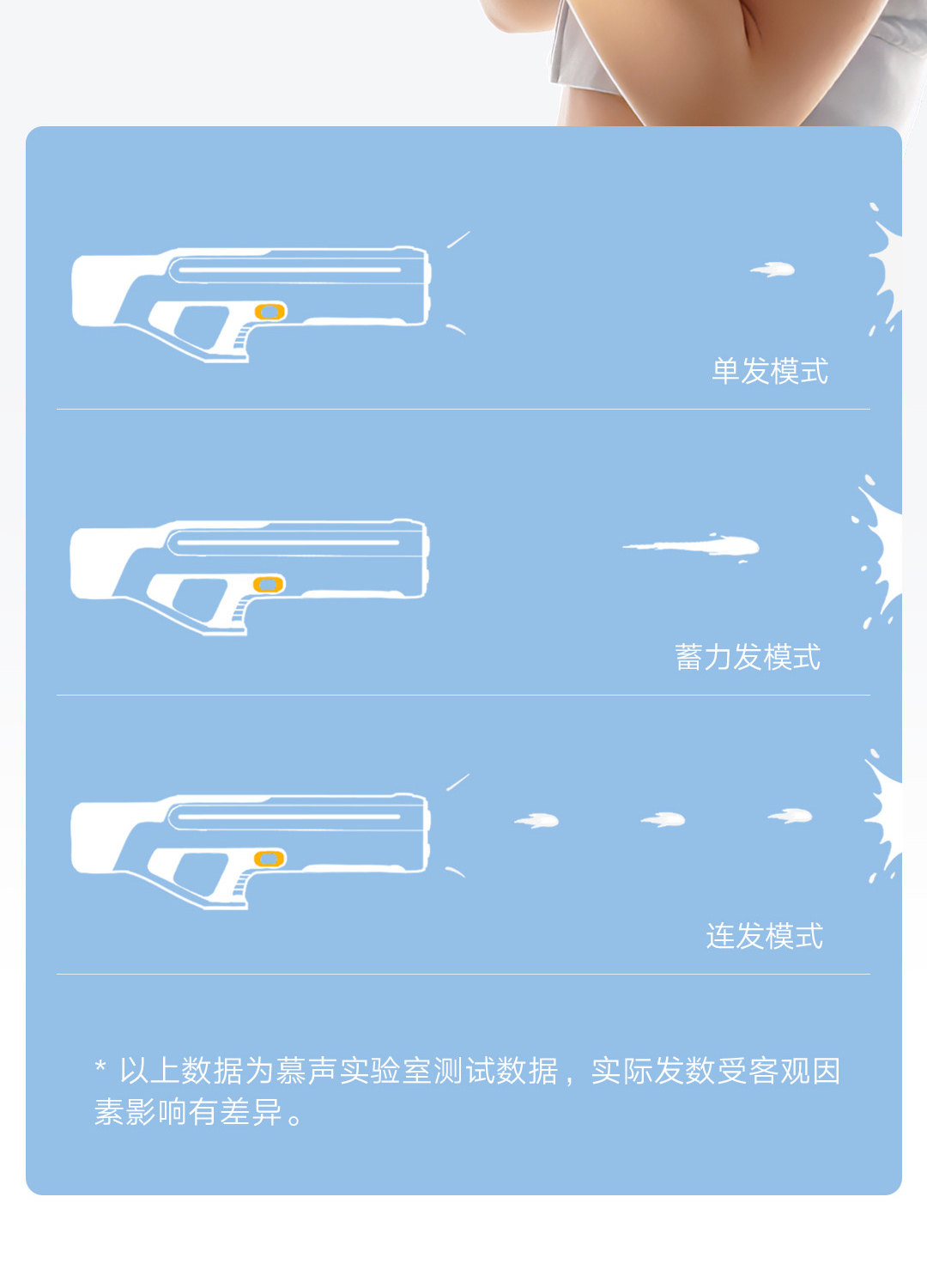 单发模式

蓄力发模式

连发模式

* 以上数据为慕声实验室测试数据，实际发数受客观因素影响有差异。