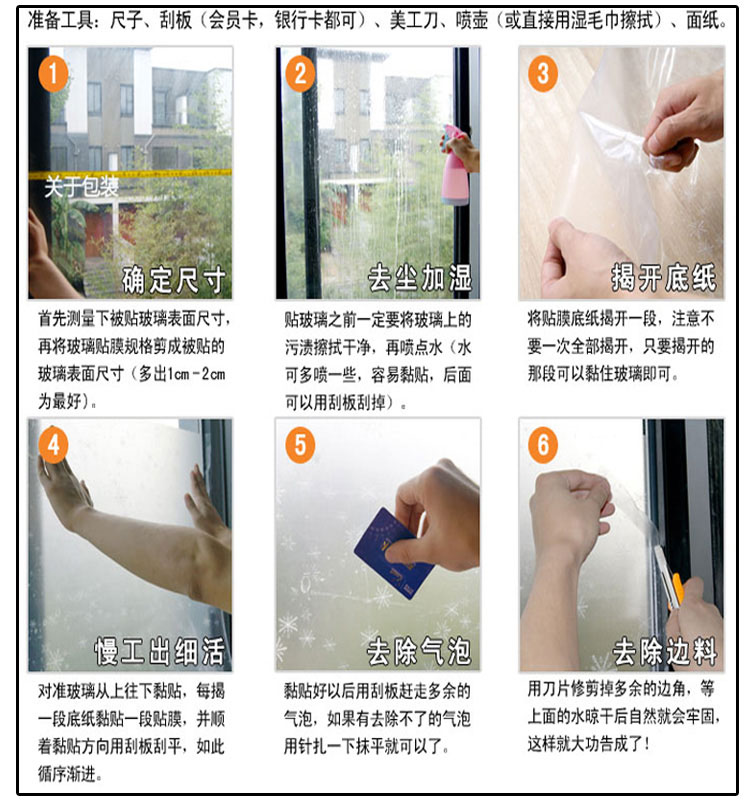 准备工具：尺子、刮板（会员卡，银行卡都可）、美工刀、喷壶（或直接用湿毛巾擦拭）、面纸。

1
关于包装
确定尺寸
首先测量下被贴玻璃表面尺寸，再将玻璃贴膜规格剪成被贴的玻璃表面尺寸（多出1cm－2cm为最好）。

2
去尘加湿
贴玻璃之前一定要将玻璃上的污渍擦拭干净，再喷点水（水可多喷一些，容易黏贴，后面可以用刮板刮掉）。

3
揭开底纸
将贴膜底纸揭开一段，注意不要一次全部揭开，只要揭开的那段可以黏住玻璃即可。

4
慢工出细活
对准玻璃从上往下黏贴，每揭一段底纸黏贴一段贴膜，并顺着黏贴方向用刮板刮平，如此循序渐进。

5
去除气泡
黏贴好以后用刮板赶走多余的气泡，如果有去除不了的气泡用针扎一下抹平就可以了。

6
去除边料
用刀片修剪掉多余的边角，等上面的水晾干后自然就会牢固，这样就大功告成了！