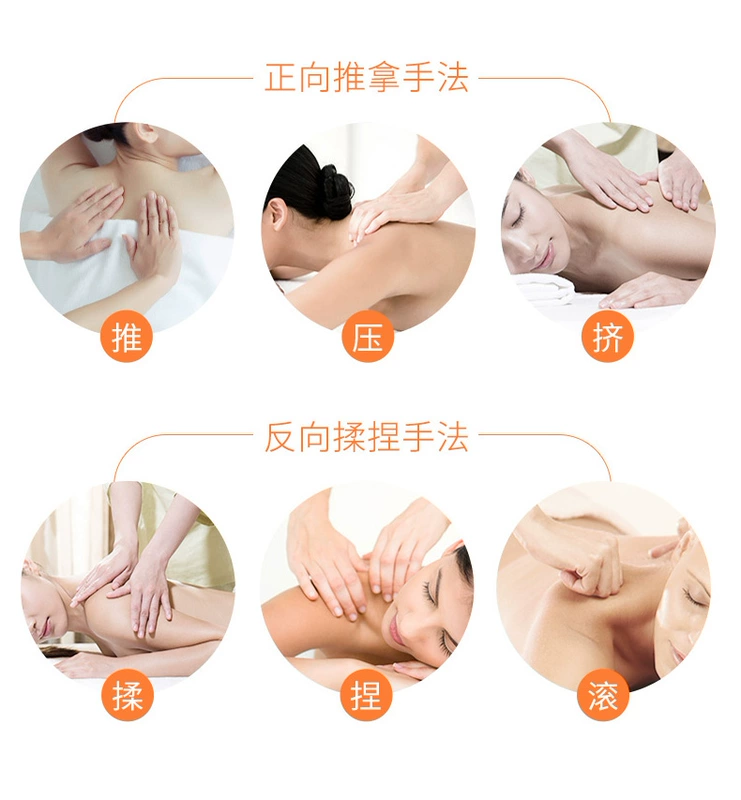 正向推拿手法

推

压

挤

反向揉捏手法

揉

捏

滚