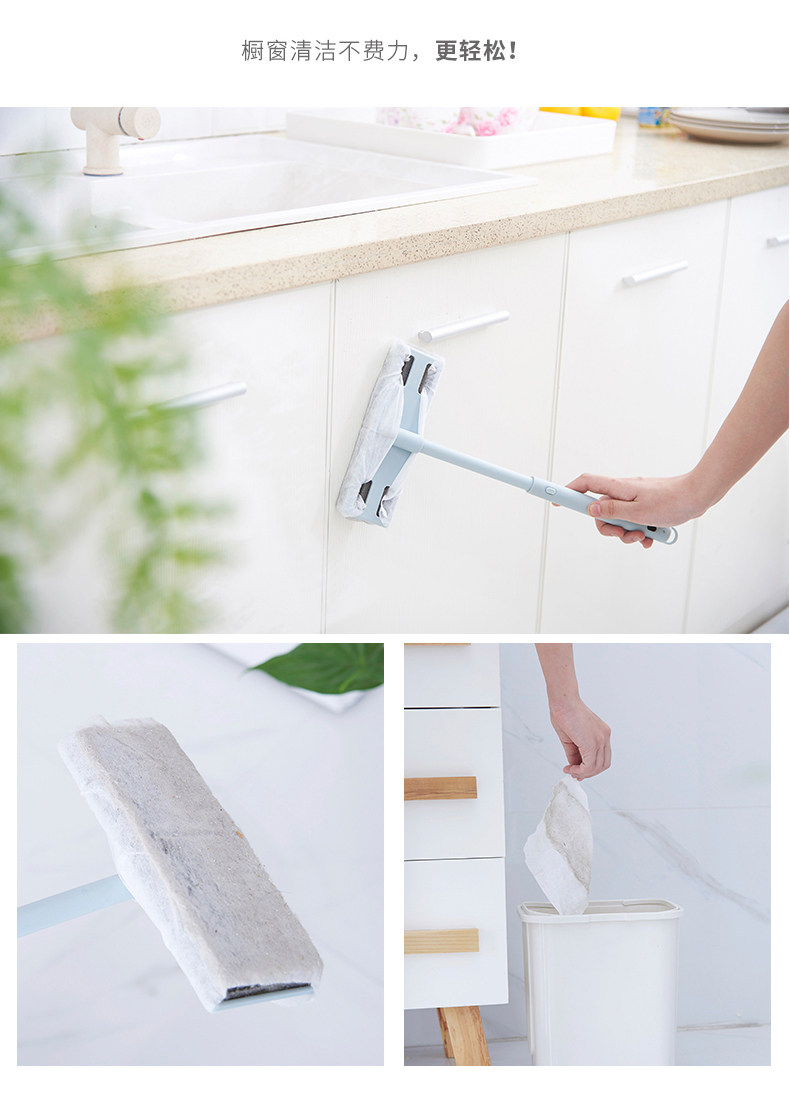 橱窗清洁不费力，更轻松！