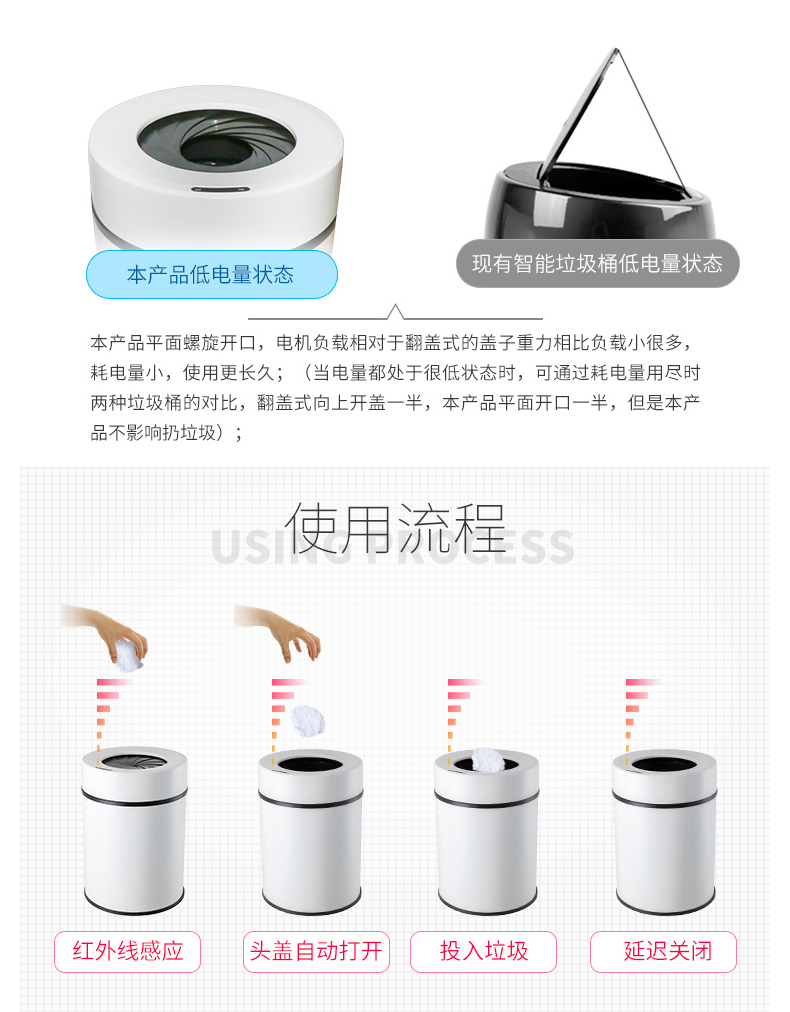 本产品低电量状态

现有智能垃圾桶低电量状态

本产品平面螺旋开口，电机负载相对于翻盖式的盖子重力相比负载小很多，耗电量小，使用更长久；（当电量都处于很低状态时，可通过耗电量用尽时两种垃圾桶的对比，翻盖式向上开盖一半，本产品平面开口一半，但是本产品不影响扔垃圾）；

使用流程
USING PROCESS

红外线感应

头盖自动打开

投入垃圾

延迟关闭