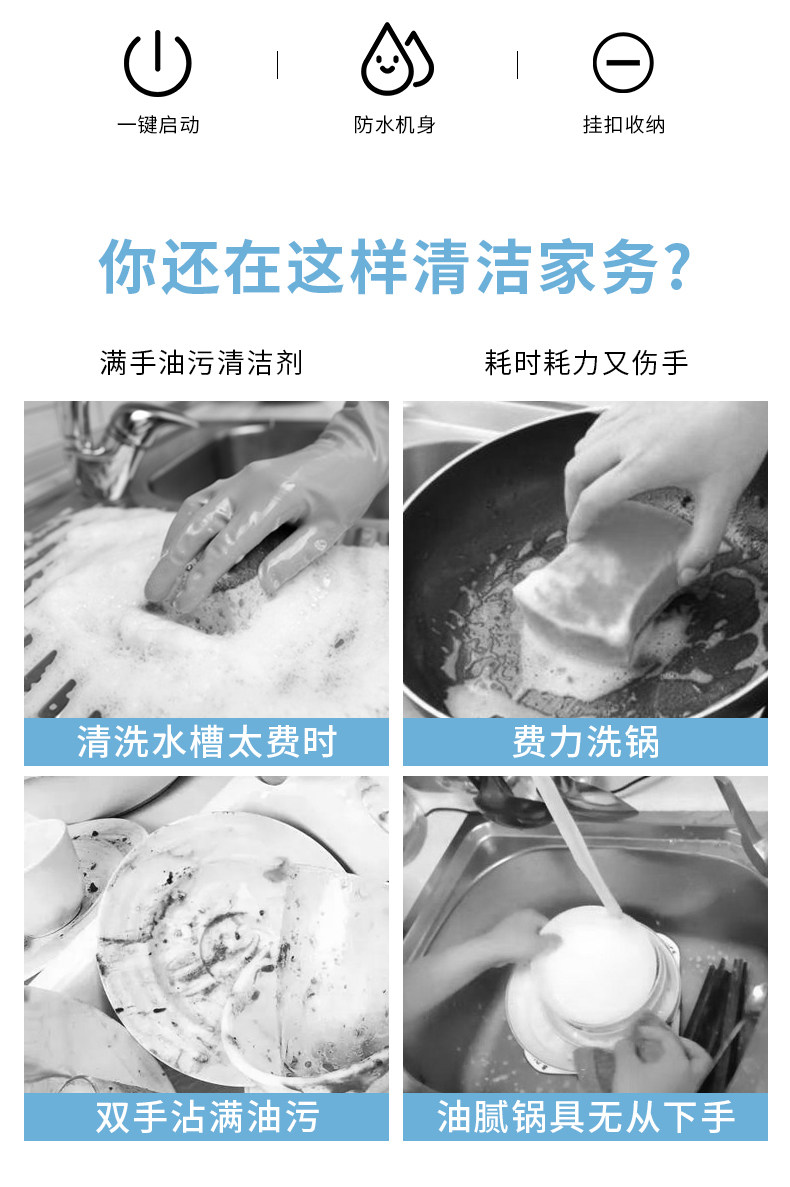 一键启动

防水机身

挂扣收纳

你还在这样清洁家务?

满手油污清洁剂

耗时耗力又伤手

清洗水槽太费时

费力洗锅

双手沾满油污

油腻锅具无从下手