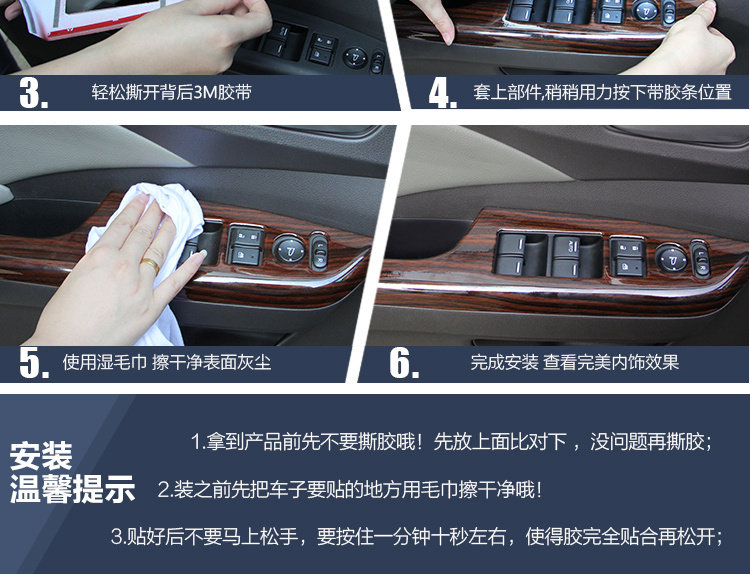 3. 轻松撕开背后3M胶带

4. 套上部件,稍稍用力按下带胶条位置

5. 使用湿毛巾 擦干净表面灰尘

6. 完成安装 查看完美内饰效果

安装
温馨提示

1.拿到产品前先不要撕胶哦！先放上面比对下，没问题再撕胶；

2.装之前先把车子要贴的地方用毛巾擦干净哦！

3.贴好后不要马上松手，要按住一分钟十秒左右，使得胶完全贴合再松开；