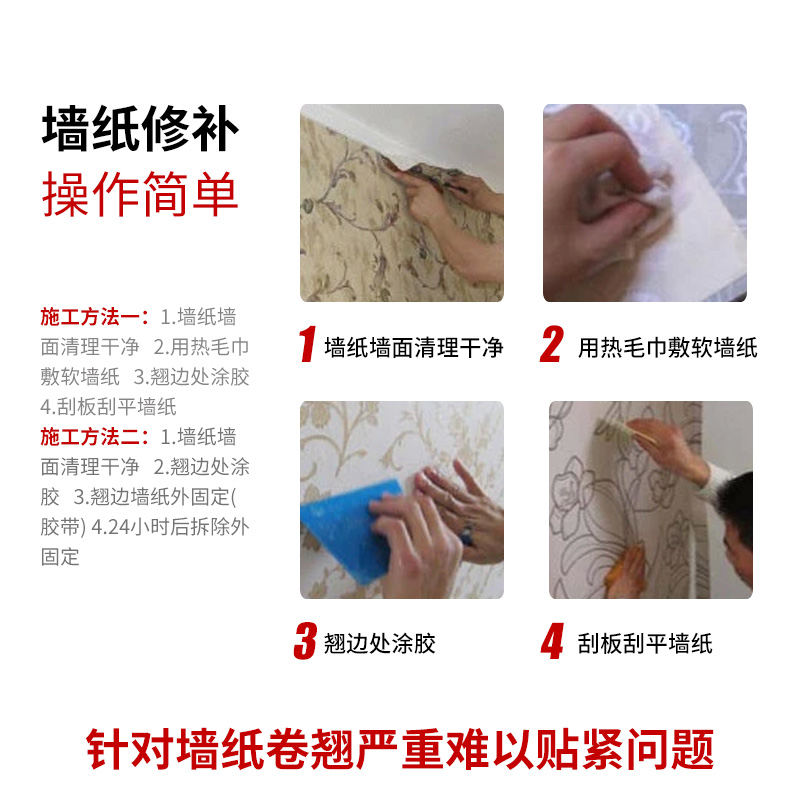 墙纸修补
操作简单

施工方法一：1.墙纸墙面清理干净 2.用热毛巾敷软墙纸 3.翘边处涂胶 4.刮板刮平墙纸
施工方法二：1.墙纸墙面清理干净 2.翘边处涂胶 3.翘边墙纸外固定(胶带) 4.24小时后拆除外固定

1 墙纸墙面清理干净

2 用热毛巾敷软墙纸

3 翘边处涂胶

4 刮板刮平墙纸

针对墙纸卷翘严重难以贴紧问题