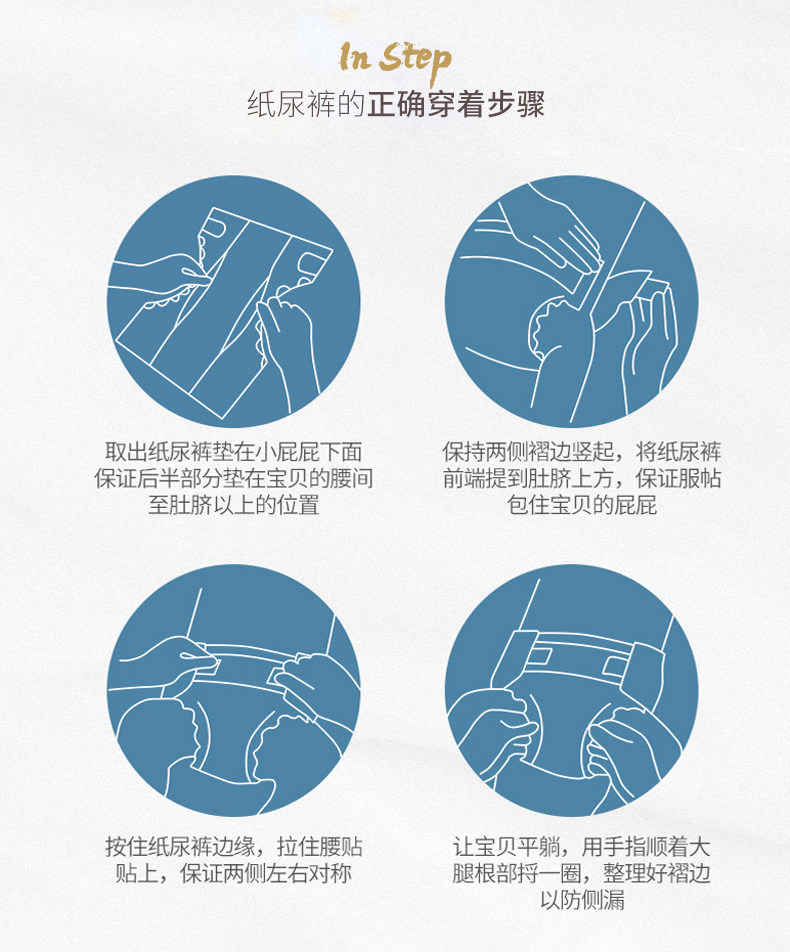 In Step
纸尿裤的正确穿着步骤

取出纸尿裤垫在小屁屁下面
保证后半部分垫在宝贝的腰间
至肚脐以上的位置

保持两侧褶边竖起，将纸尿裤
前端提到肚脐上方，保证服帖
包住宝贝的屁屁

按住纸尿裤边缘，拉住腰贴
贴上，保证两侧左右对称

让宝贝平躺，用手指顺着大
腿根部捋一圈，整理好褶边
以防侧漏