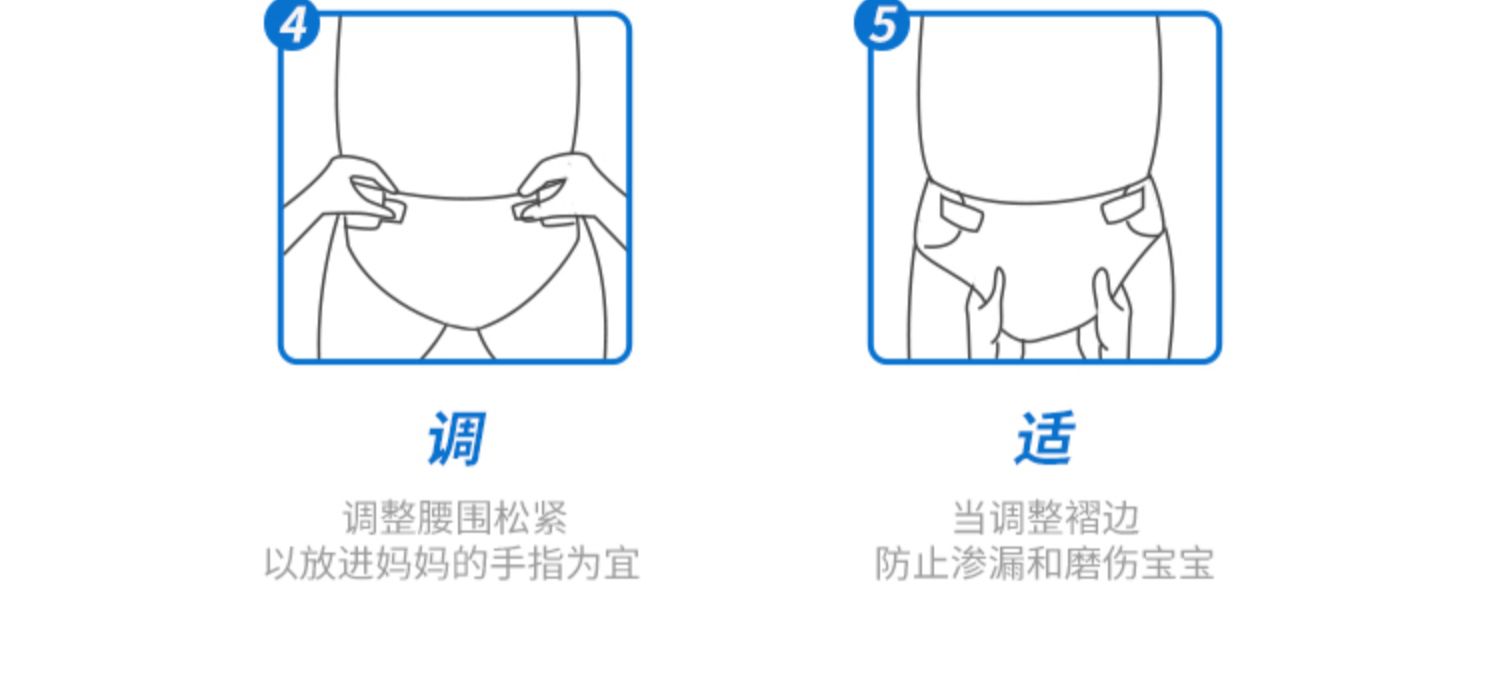 4

调

调整腰围松紧
以放进妈妈的手指为宜

5

适

当调整褶边
防止渗漏和磨伤宝宝